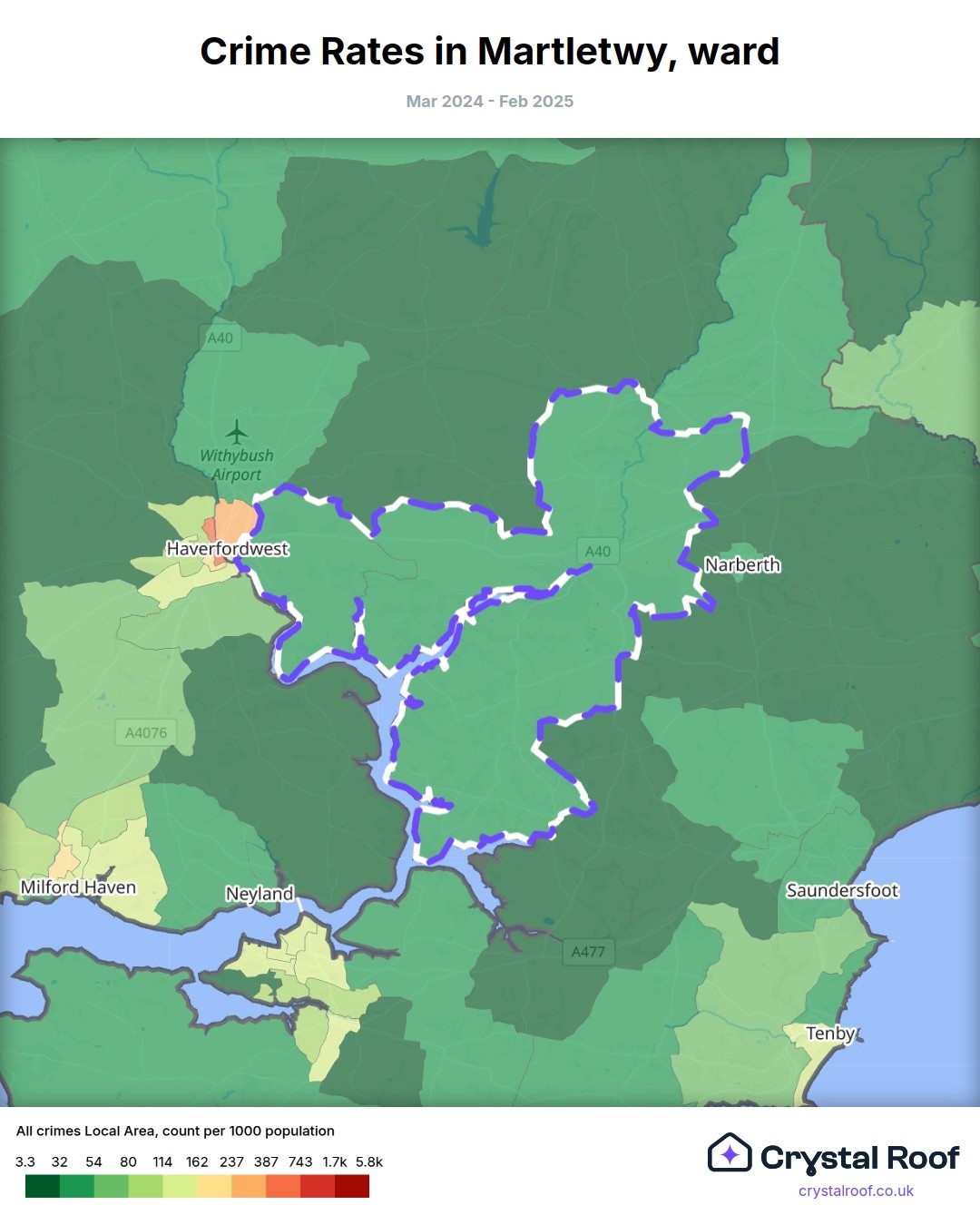 Crime Rates in Martletwy, ward

Mar 2024 - Feb 2025

A40

Withybush Airport

Haverfordwest

A40

Narberth

A4076

Milford Haven

Neyland

Saundersfoot

A477

Tenby

All crimes Local Area, count per 1000 population

3.3 32 54 80 114 162 237 387 743 1.7k 5.8k

Crystal Roof

crystalroof.co.uk