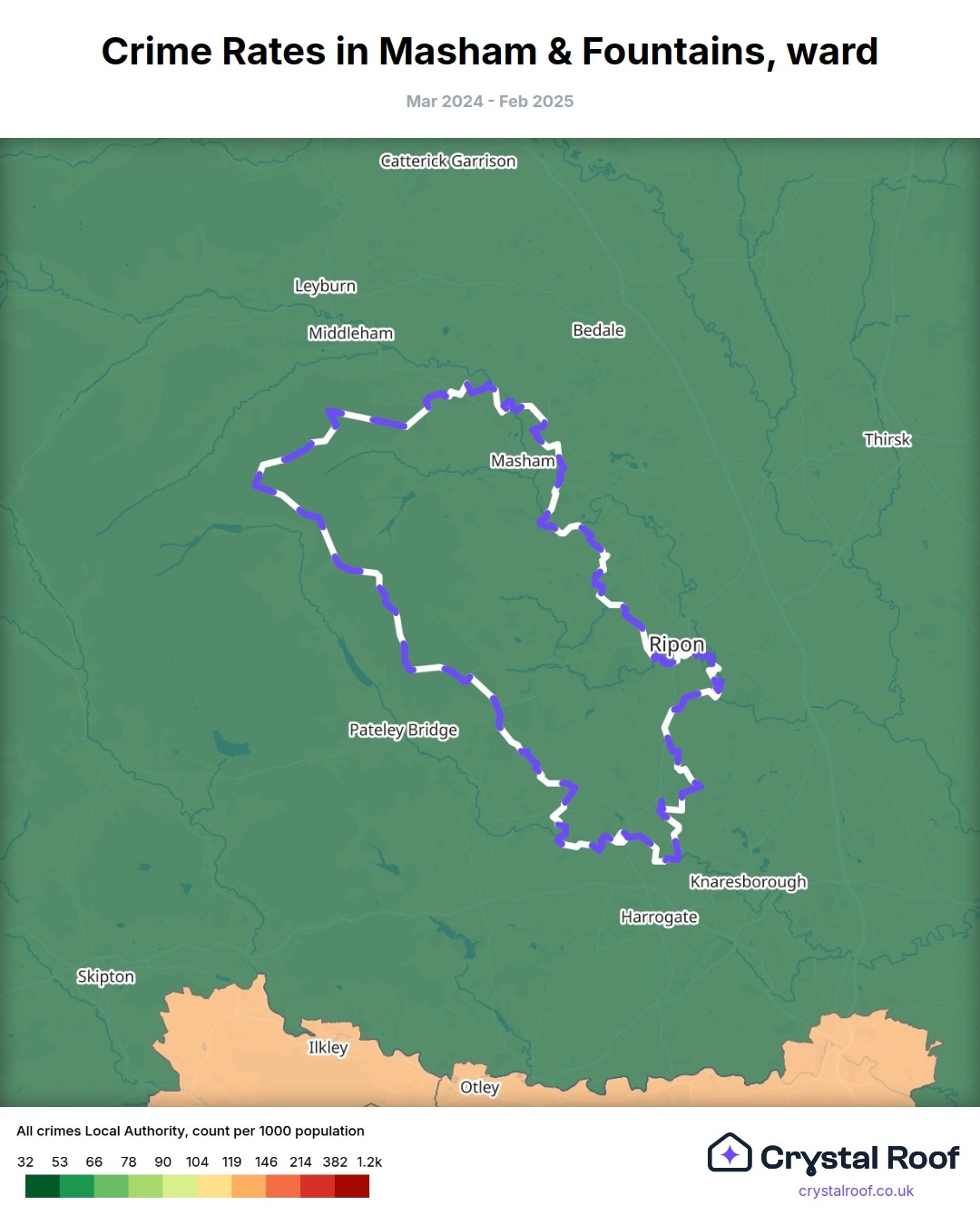 Crime Rates in Masham & Fountains, ward

Mar 2024 - Feb 2025

Catterick Garrison

Leyburn

Middleham

Bedale

Thirsk

Masham

Ripon

Pateley Bridge

Knaresborough

Harrogate

Skipton

Ilkley

Otley

All crimes Local Authority, count per 1000 population

32 53 66 78 90 104 119 146 214 382 1.2k

Crystal Roof
crystalroof.co.uk