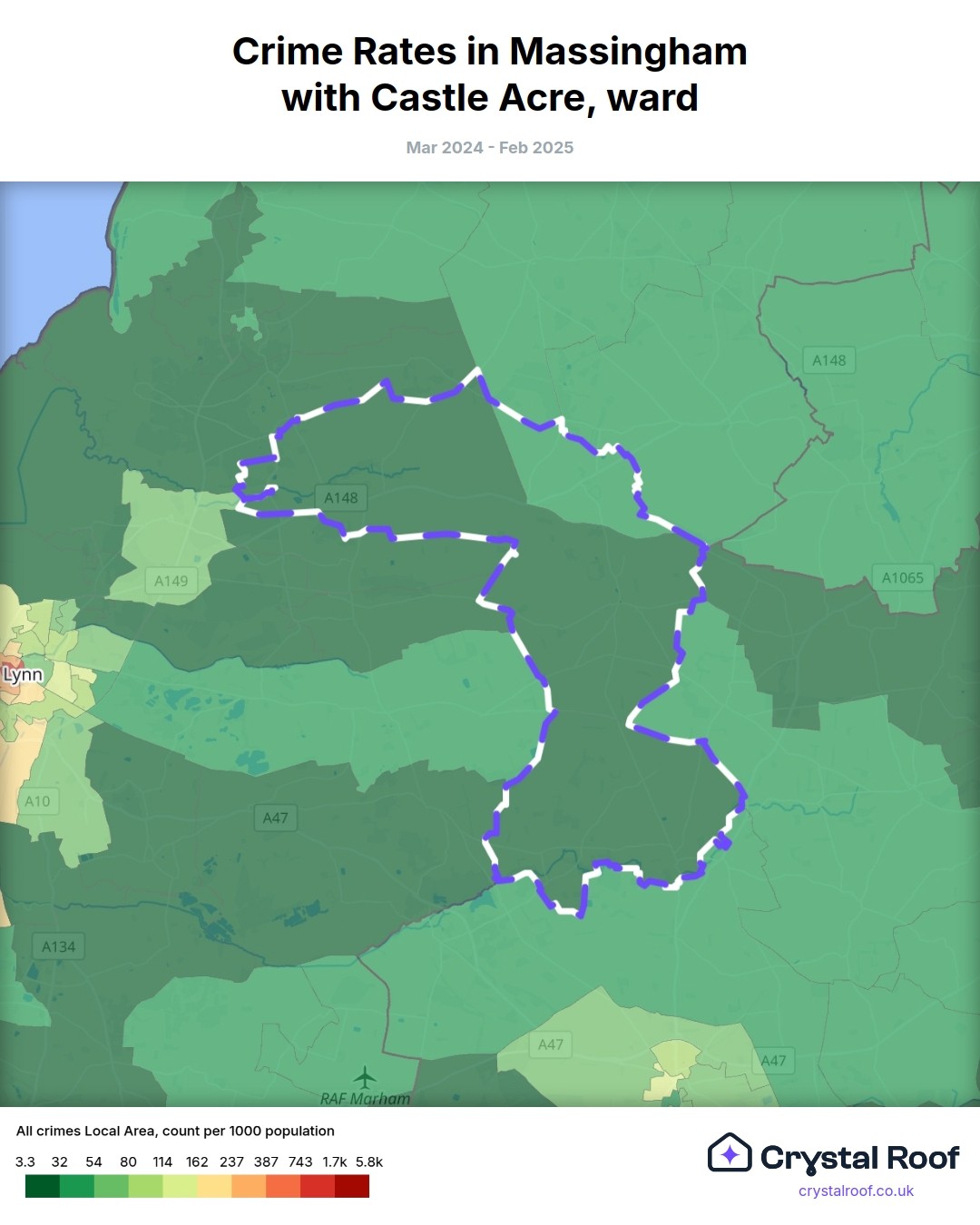 Crime Rates in Massingham with Castle Acre, ward

Mar 2024 - Feb 2025

A148
A148
A149
A1065
Lynn
A10
A47
A134
A47
A47
RAF Marham

All crimes Local Area, count per 1000 population

3.3 32 54 80 114 162 237 387 743 1.7k 5.8k

Crystal Roof
crystalroof.co.uk