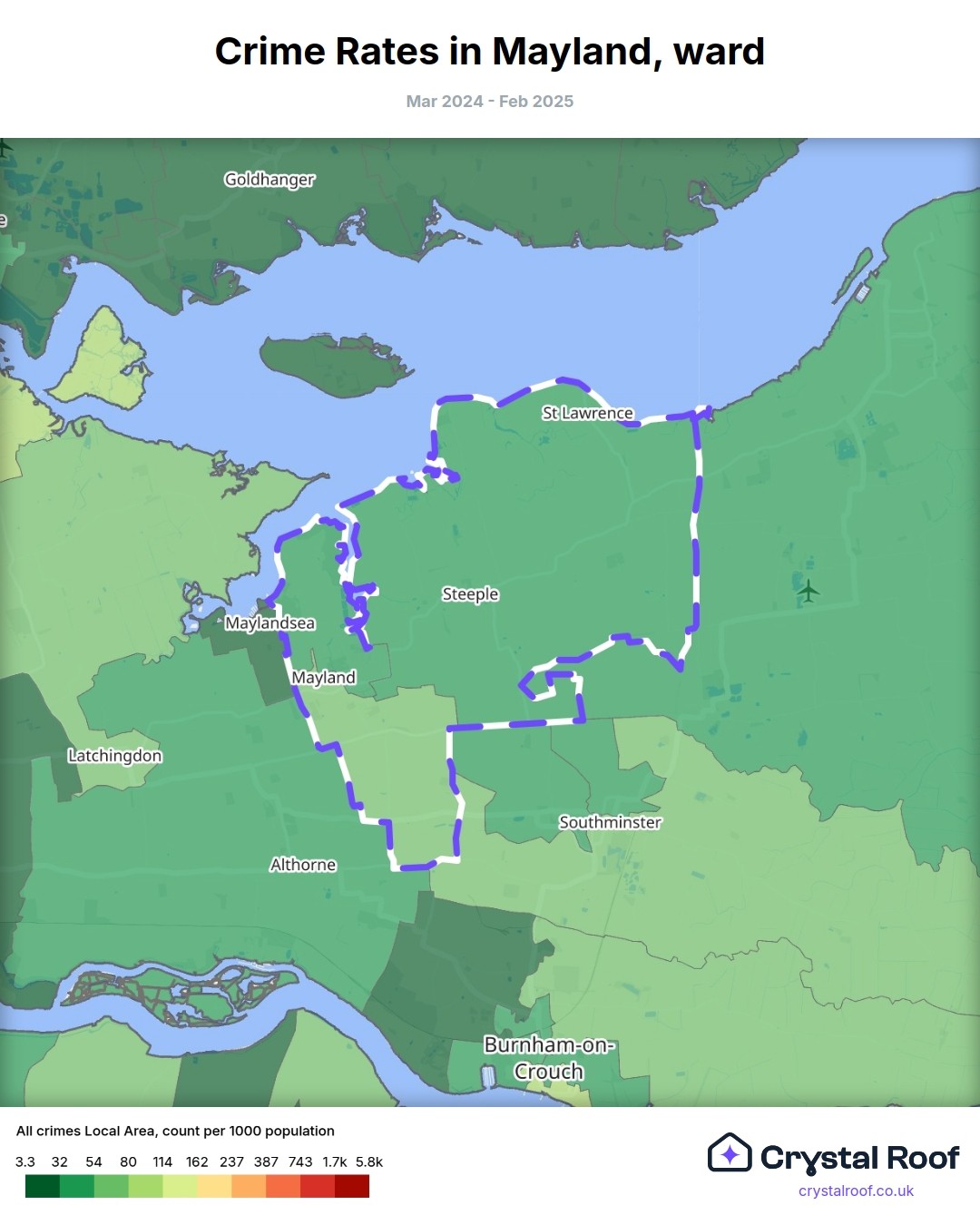 Crime Rates in Mayland, ward

Mar 2024 - Feb 2025

Goldhanger

St Lawrence

Steeple

Maylandsea

Mayland

Latchingdon

Southminster

Althorne

Burnham-on-Crouch

All crimes Local Area, count per 1000 population

3.3 32 54 80 114 162 237 387 743 1.7k 5.8k

Crystal Roof

crystalroof.co.uk