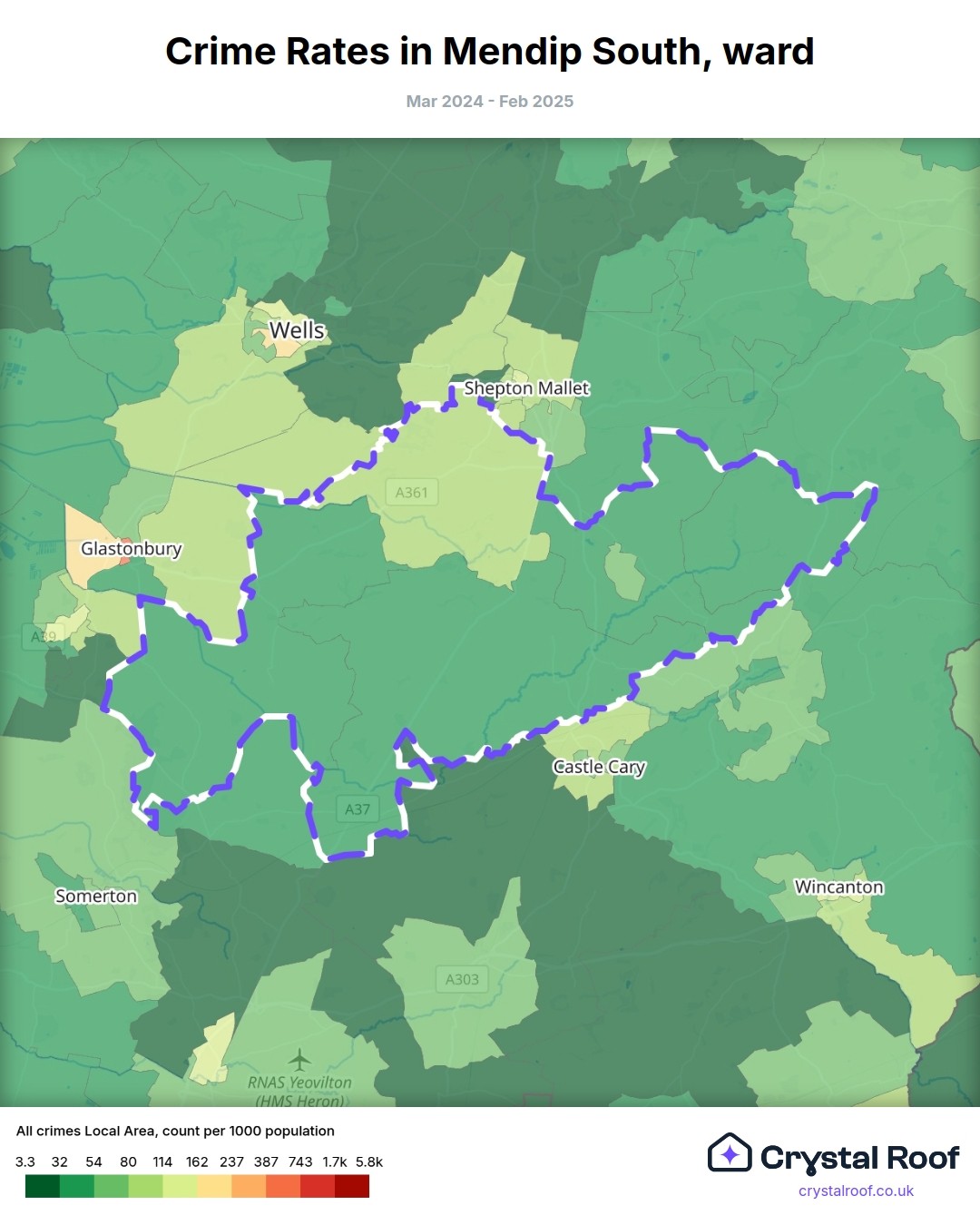 Crime Rates in Mendip South, ward

Mar 2024 - Feb 2025

Wells
Shepton Mallet
A361
Glastonbury
A39
Castle Cary
A37
Somerton
Wincanton
A303
RNAS Yeovilton
(HMS Heron)

All crimes Local Area, count per 1000 population

3.3 32 54 80 114 162 237 387 743 1.7k 5.8k

Crystal Roof
crystalroof.co.uk