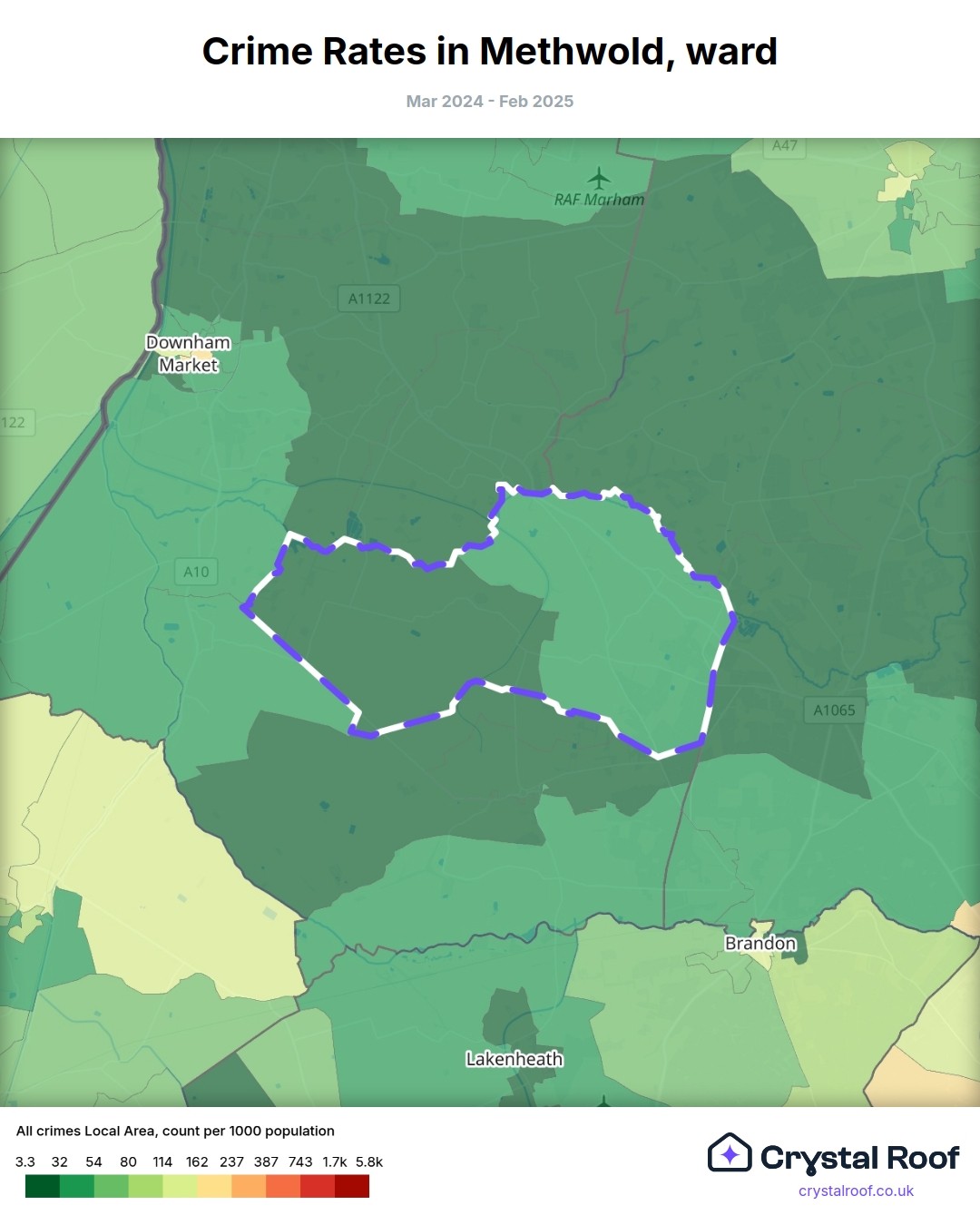 Crime Rates in Methwold, ward

Mar 2024 - Feb 2025

A47

RAF Marham

A1122

Downham Market

122

A10

A1065

Brandon

Lakenheath

All crimes Local Area, count per 1000 population

3.3 32 54 80 114 162 237 387 743 1.7k 5.8k

Crystal Roof

crystalroof.co.uk