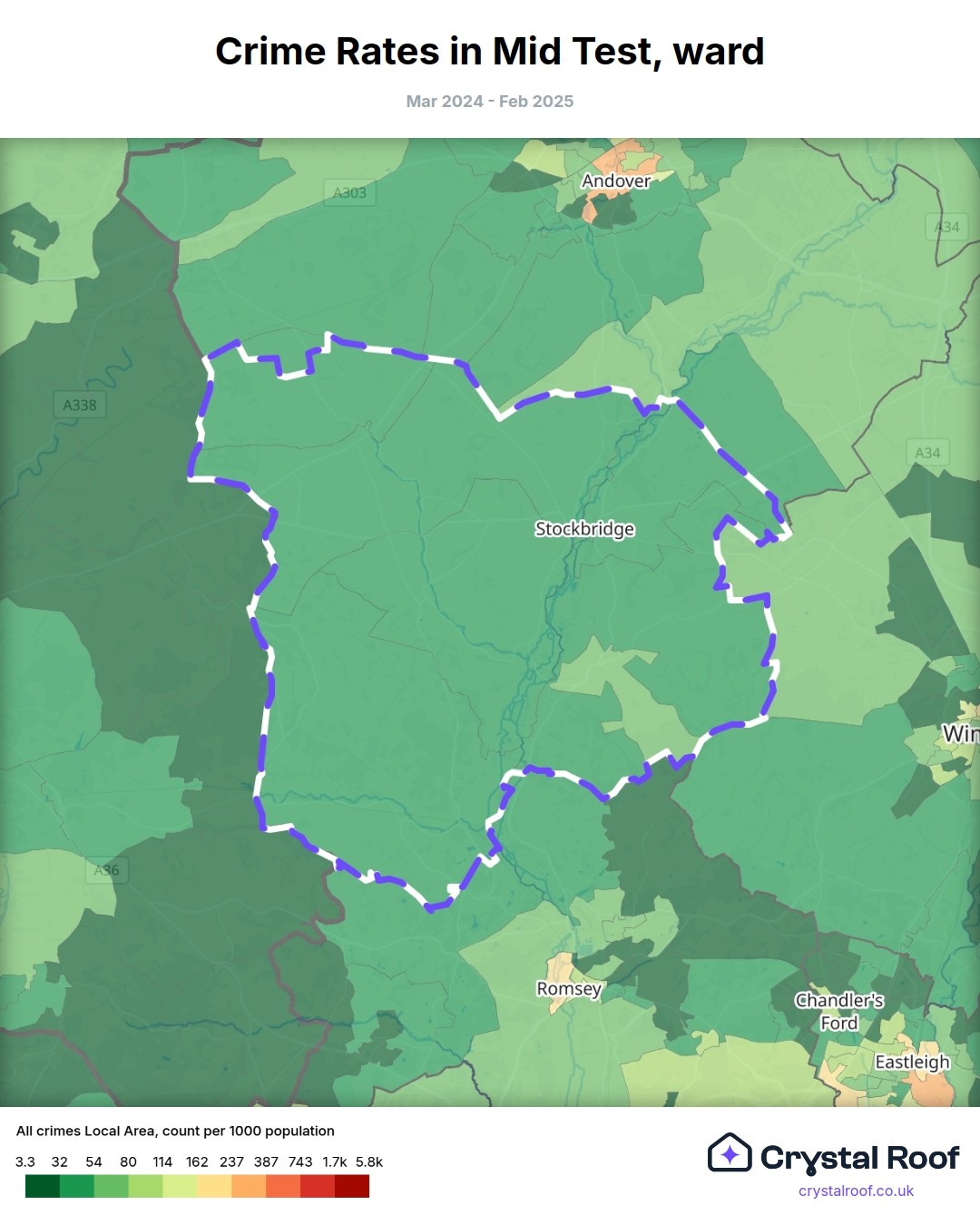 Crime Rates in Mid Test, ward

Mar 2024 - Feb 2025

A303
Andover
A34
A338
A34
Stockbridge
Win
A36
Romsey
Chandler's Ford
Eastleigh

All crimes Local Area, count per 1000 population

3.3 32 54 80 114 162 237 387 743 1.7k 5.8k

Crystal Roof
crystalroof.co.uk