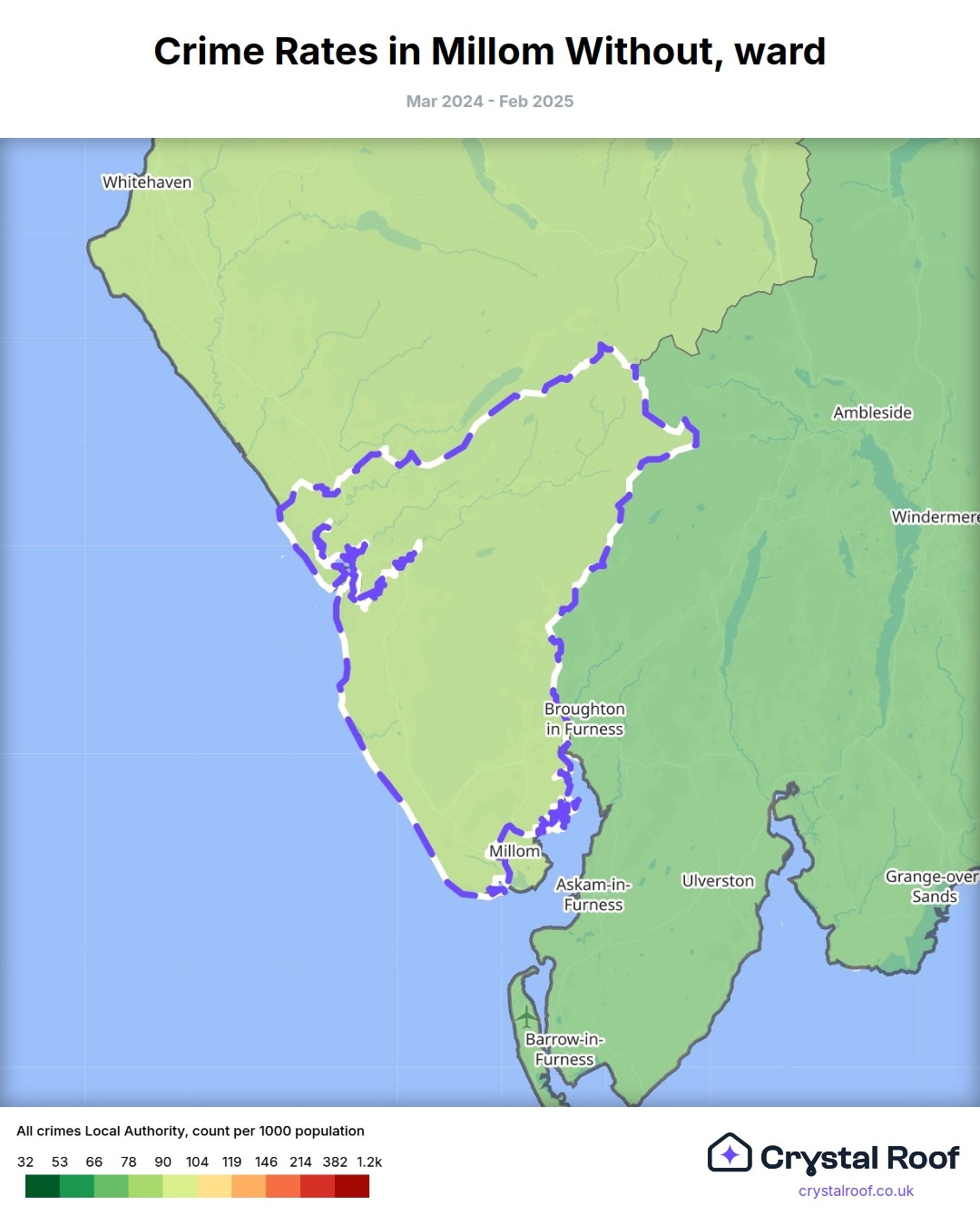 Crime Rates in Millom Without, ward

Mar 2024 - Feb 2025

Whitehaven

Ambleside

Windermere

Broughton in Furness

Millom

Askam-in-Furness

Ulverston

Grange-over-Sands

Barrow-in-Furness

All crimes Local Authority, count per 1000 population

32 53 66 78 90 104 119 146 214 382 1.2k

Crystal Roof
crystalroof.co.uk