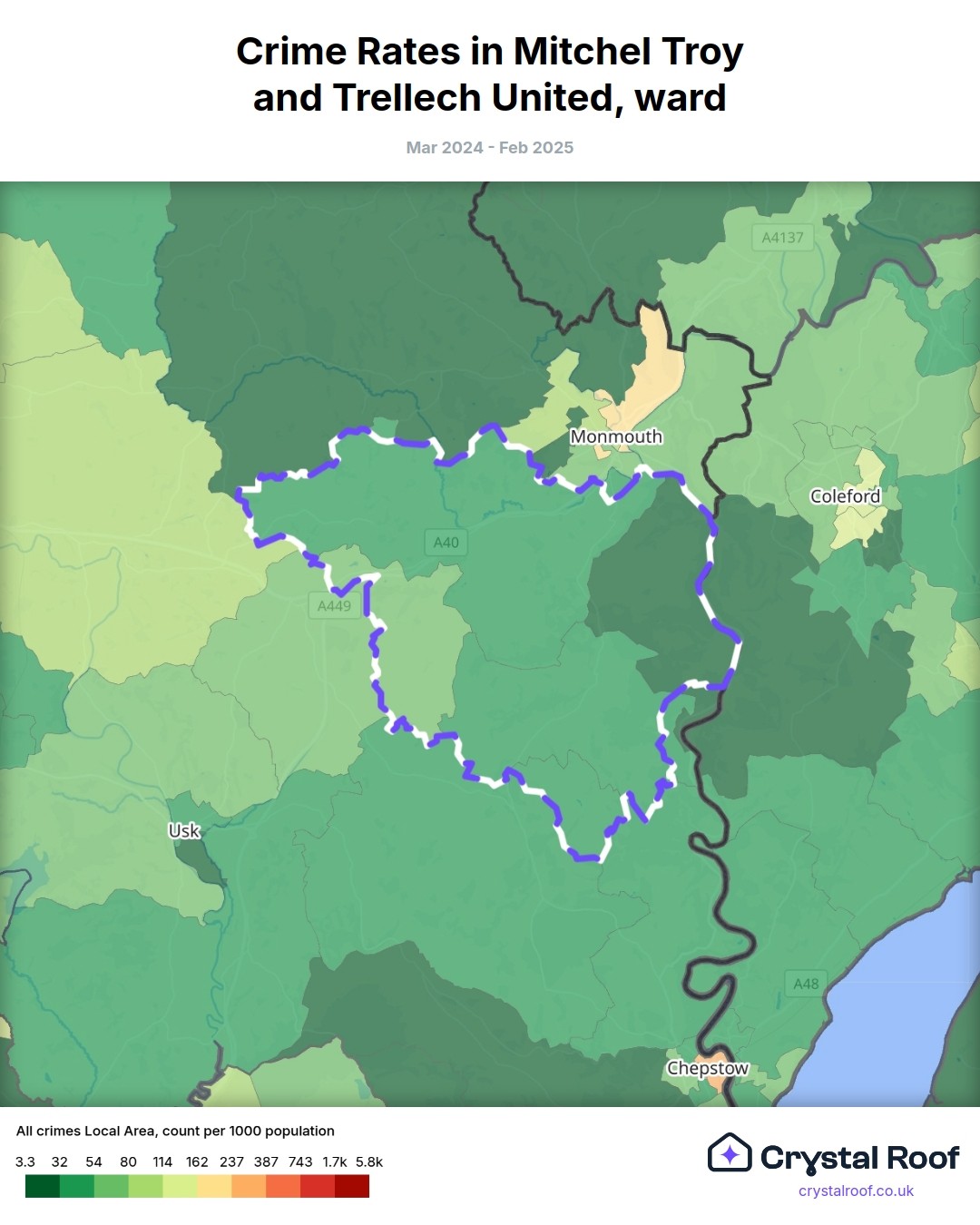 Crime Rates in Mitchel Troy and Trellech United, ward

Mar 2024 - Feb 2025

A4137
Monmouth
Coleford
A40
A449
Usk
A48
Chepstow

All crimes Local Area, count per 1000 population

3.3 32 54 80 114 162 237 387 743 1.7k 5.8k

Crystal Roof
crystalroof.co.uk