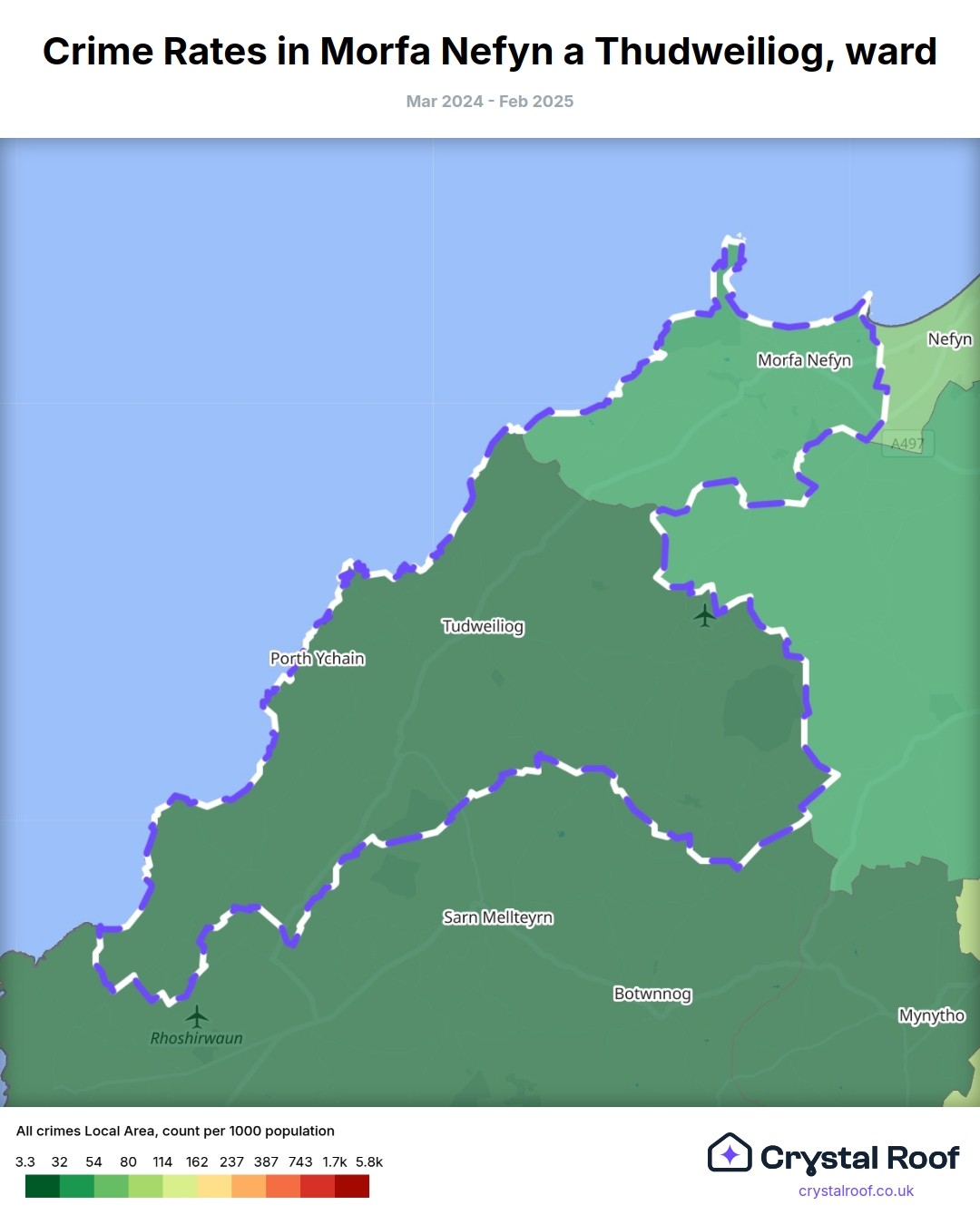 Crime Rates in Morfa Nefyn a Thudweiliog, ward

Mar 2024 - Feb 2025

Nefyn
Morfa Nefyn
A497
Tudweiliog
Porth Ychain
Sarn Mellteyrn
Botwnnog
Mynytho
Rhoshirwaun

All crimes Local Area, count per 1000 population

3.3 32 54 80 114 162 237 387 743 1.7k 5.8k

Crystal Roof
crystalroof.co.uk