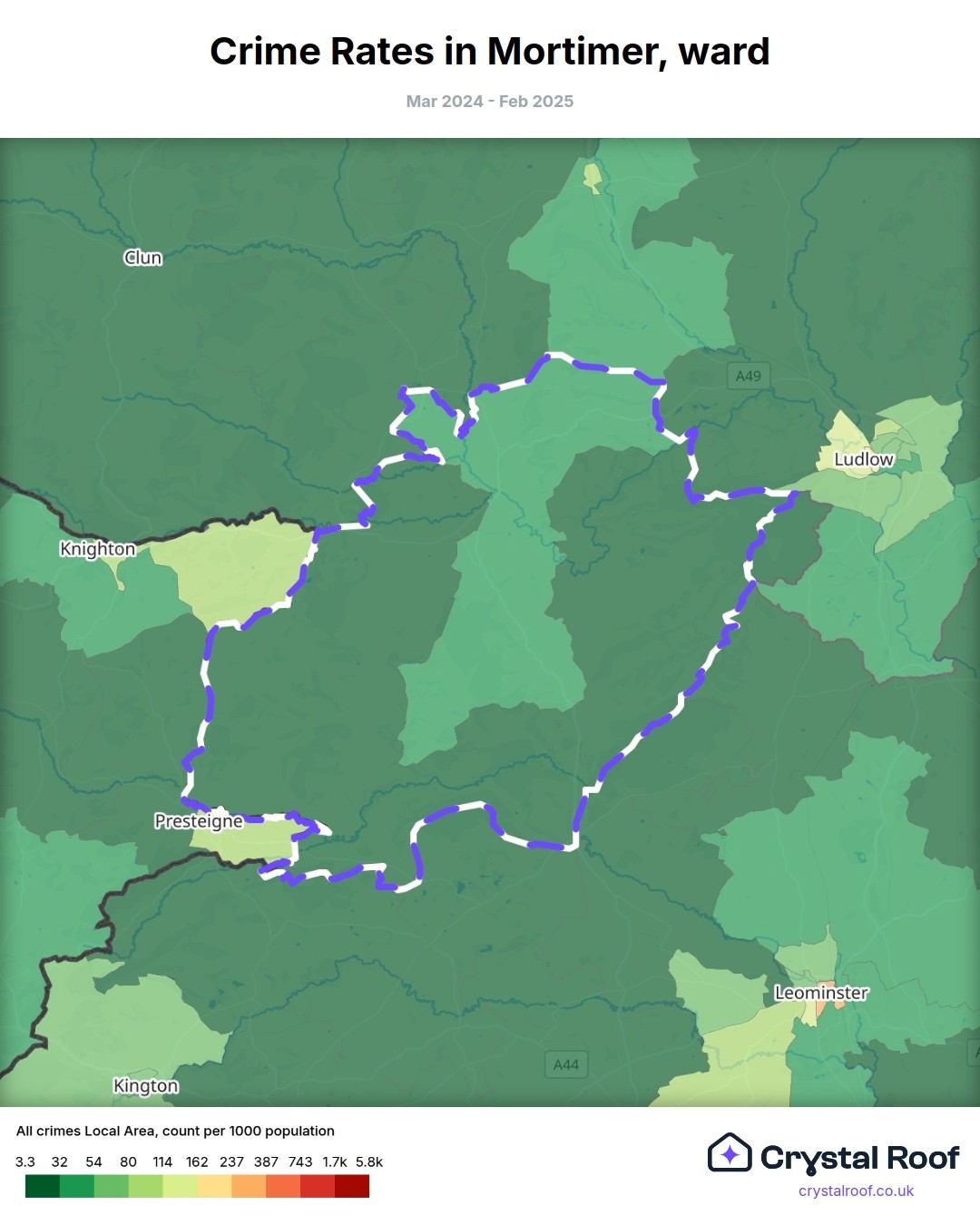 Crime Rates in Mortimer, ward

Mar 2024 - Feb 2025

Clun

A49

Ludlow

Knighton

Presteigne

Leominster

A44

Kington

All crimes Local Area, count per 1000 population

3.3 32 54 80 114 162 237 387 743 1.7k 5.8k

Crystal Roof
crystalroof.co.uk