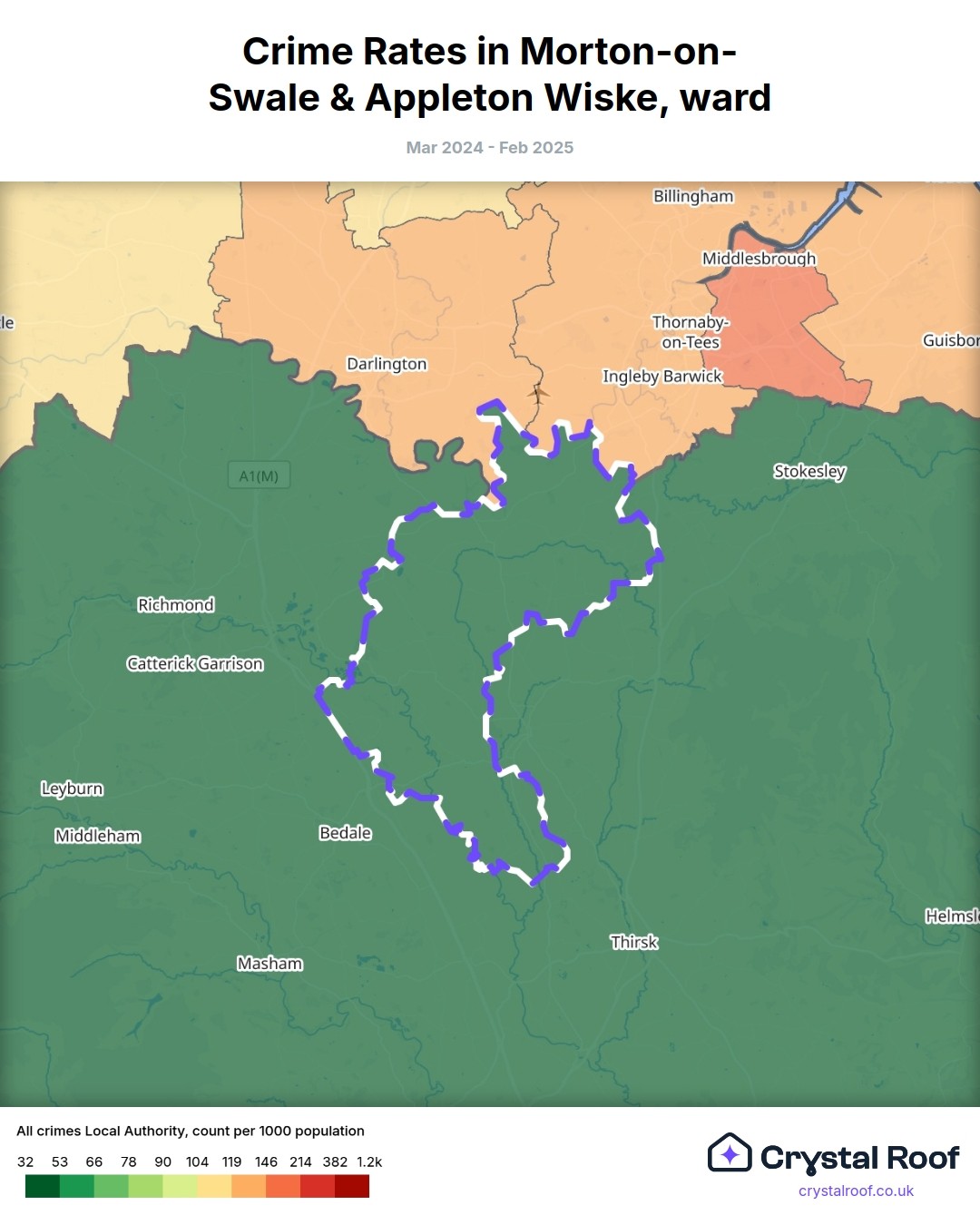 Crime Rates in Morton-on-Swale & Appleton Wiske, ward

Mar 2024 - Feb 2025

Billingham
Middlesbrough
le
Thornaby-on-Tees
Guisbor
Darlington
Ingleby Barwick
A1(M)
Stokesley
Richmond
Catterick Garrison
Leyburn
Middleham
Bedale
Helmsl
Thirsk
Masham

All crimes Local Authority, count per 1000 population

32 53 66 78 90 104 119 146 214 382 1.2k

Crystal Roof
crystalroof.co.uk