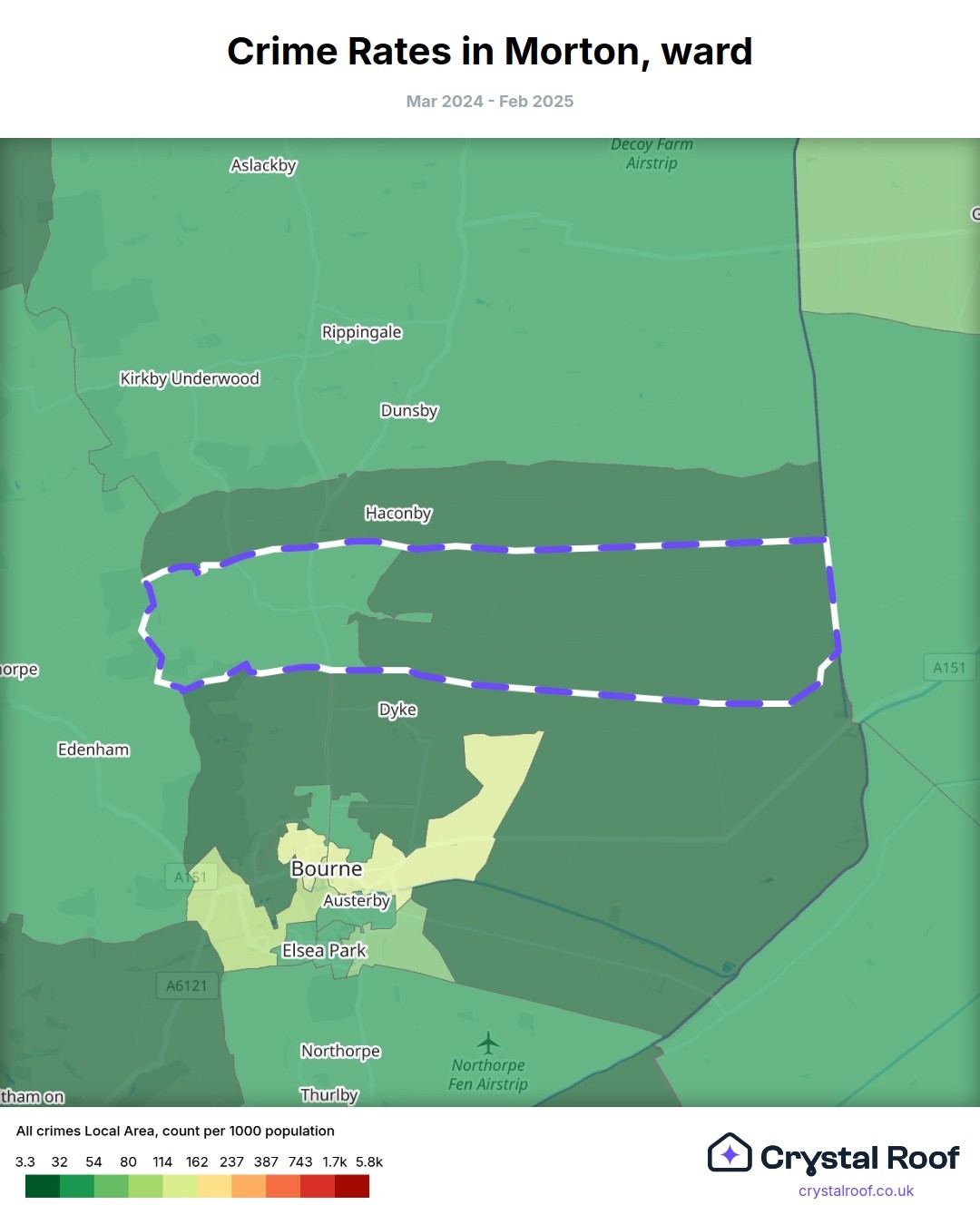 Crime Rates in Morton, ward

Mar 2024 - Feb 2025

Aslackby
Decoy Farm Airstrip
G
Rippingale
Kirkby Underwood
Dunsby
Haconby
orpe
A151
Dyke
Edenham
A151
Bourne
Austerby
Elsea Park
A6121
Northorpe
Northorpe Fen Airstrip
tham on
Thurlby

All crimes Local Area, count per 1000 population

3.3 32 54 80 114 162 237 387 743 1.7k 5.8k

Crystal Roof
crystalroof.co.uk