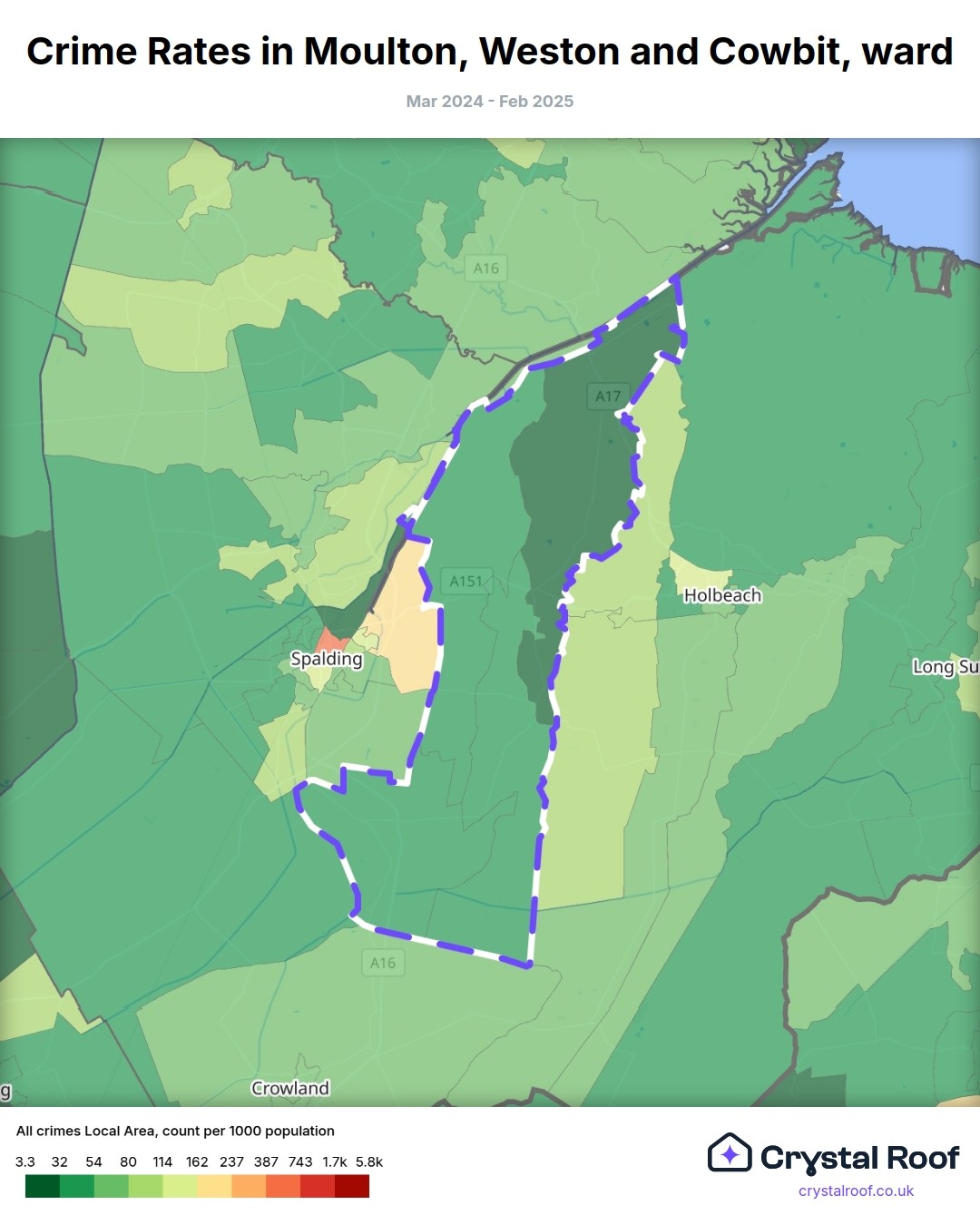 Crime Rates in Moulton, Weston and Cowbit, ward

Mar 2024 - Feb 2025

A16
A17
A151
Holbeach
Spalding
Long Su
A16
Crowland
g

All crimes Local Area, count per 1000 population

3.3 32 54 80 114 162 237 387 743 1.7k 5.8k

Crystal Roof
crystalroof.co.uk