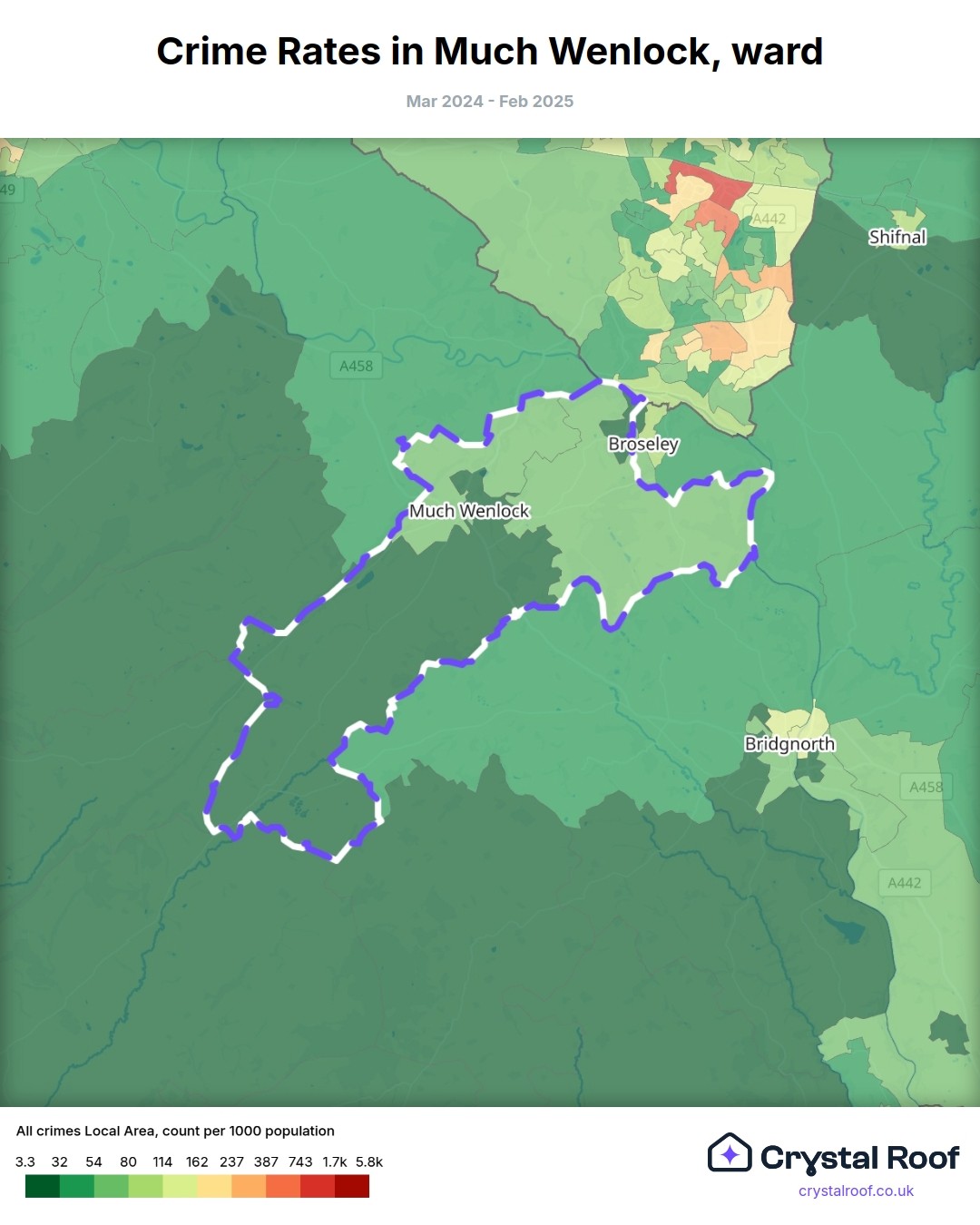 Crime Rates in Much Wenlock, ward

Mar 2024 - Feb 2025

49

A442

Shifnal

A458

Broseley

Much Wenlock

Bridgnorth

A458

A442

All crimes Local Area, count per 1000 population

3.3 32 54 80 114 162 237 387 743 1.7k 5.8k

Crystal Roof

crystalroof.co.uk