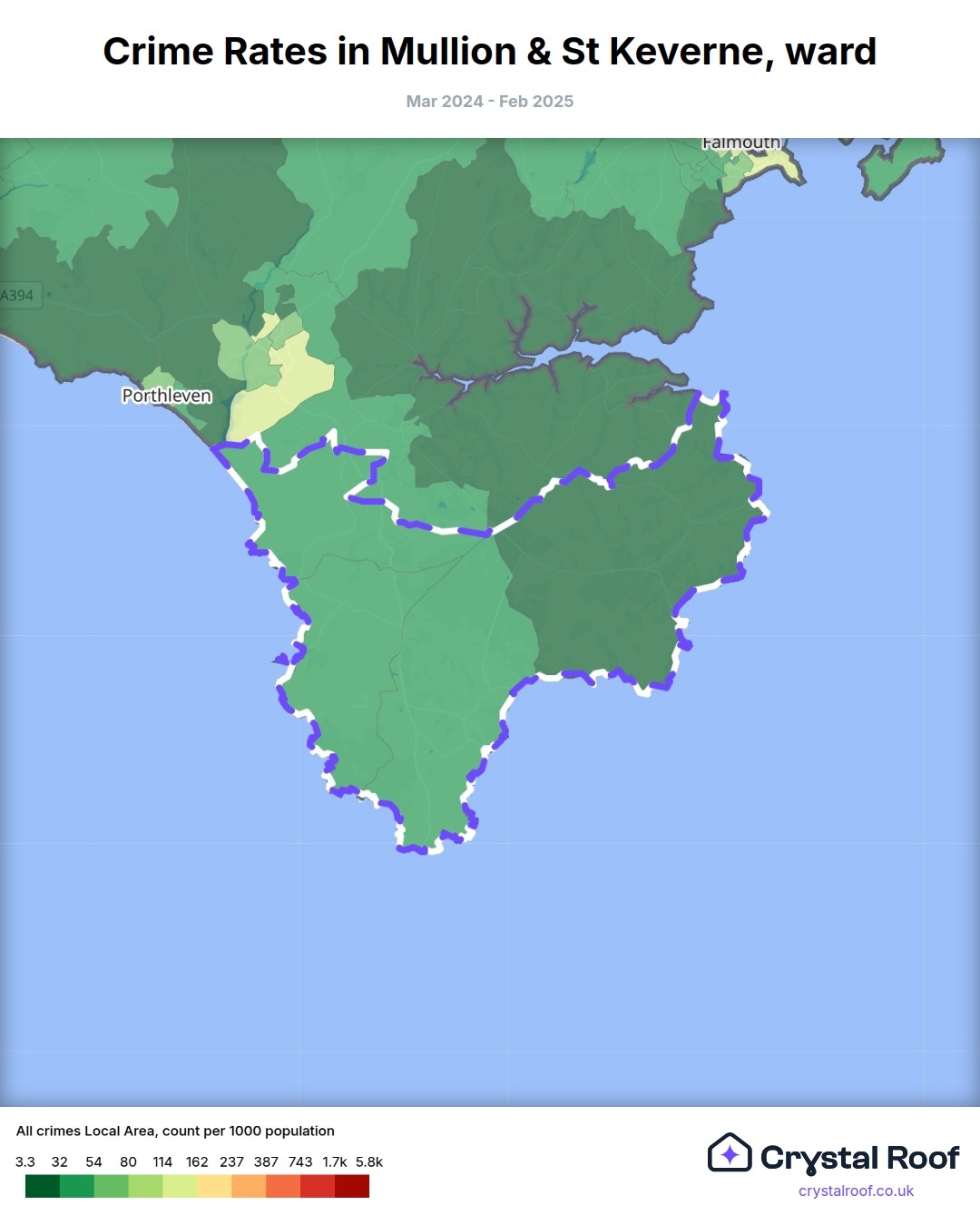 Crime Rates in Mullion & St Keverne, ward

Mar 2024 - Feb 2025

Falmouth

A394

Porthleven

All crimes Local Area, count per 1000 population

3.3 32 54 80 114 162 237 387 743 1.7k 5.8k

Crystal Roof

crystalroof.co.uk