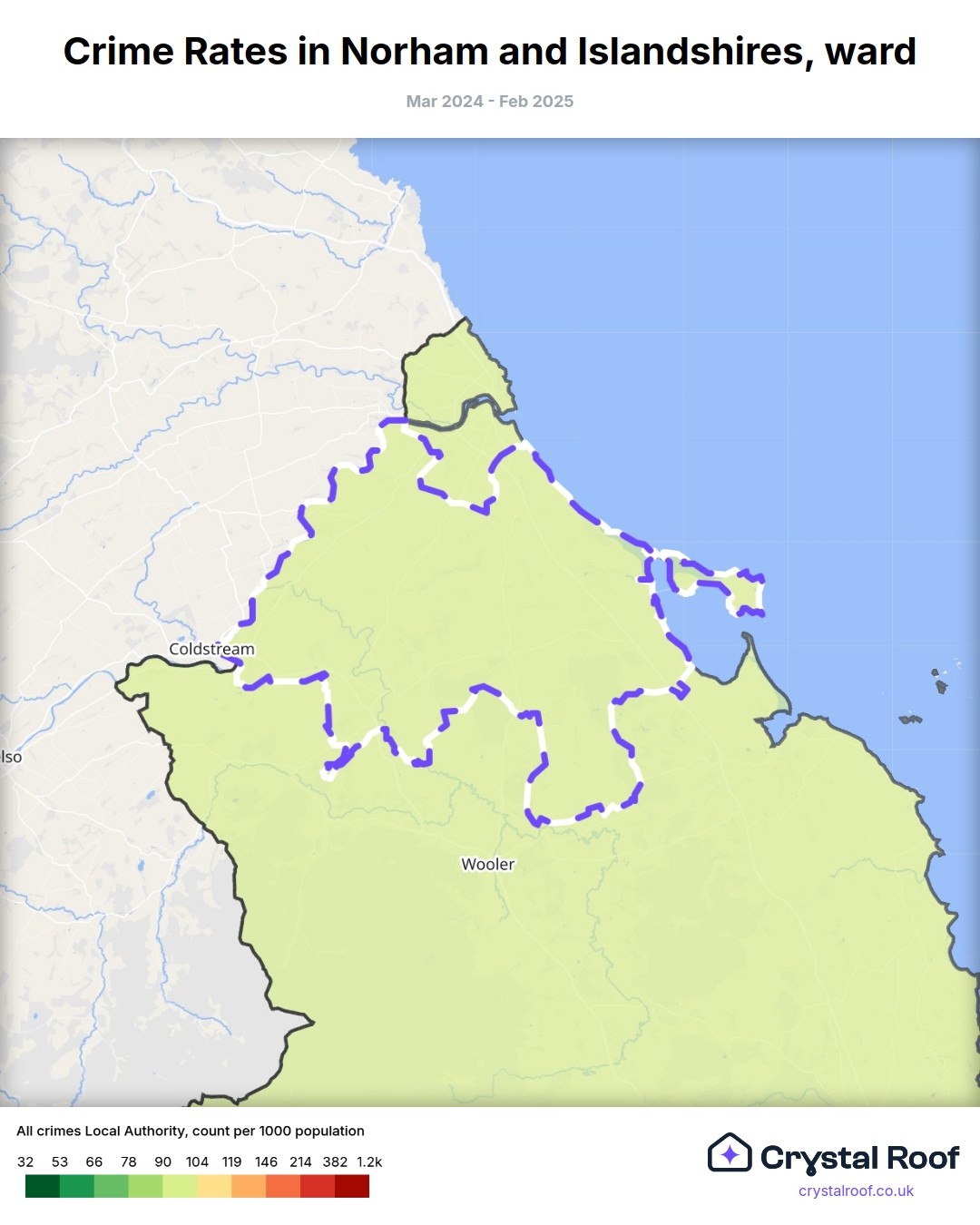 Crime Rates in Norham and Islandshires, ward

Mar 2024 - Feb 2025

Coldstream

lso

Wooler

All crimes Local Authority, count per 1000 population

32 53 66 78 90 104 119 146 214 382 1.2k

Crystal Roof

crystalroof.co.uk