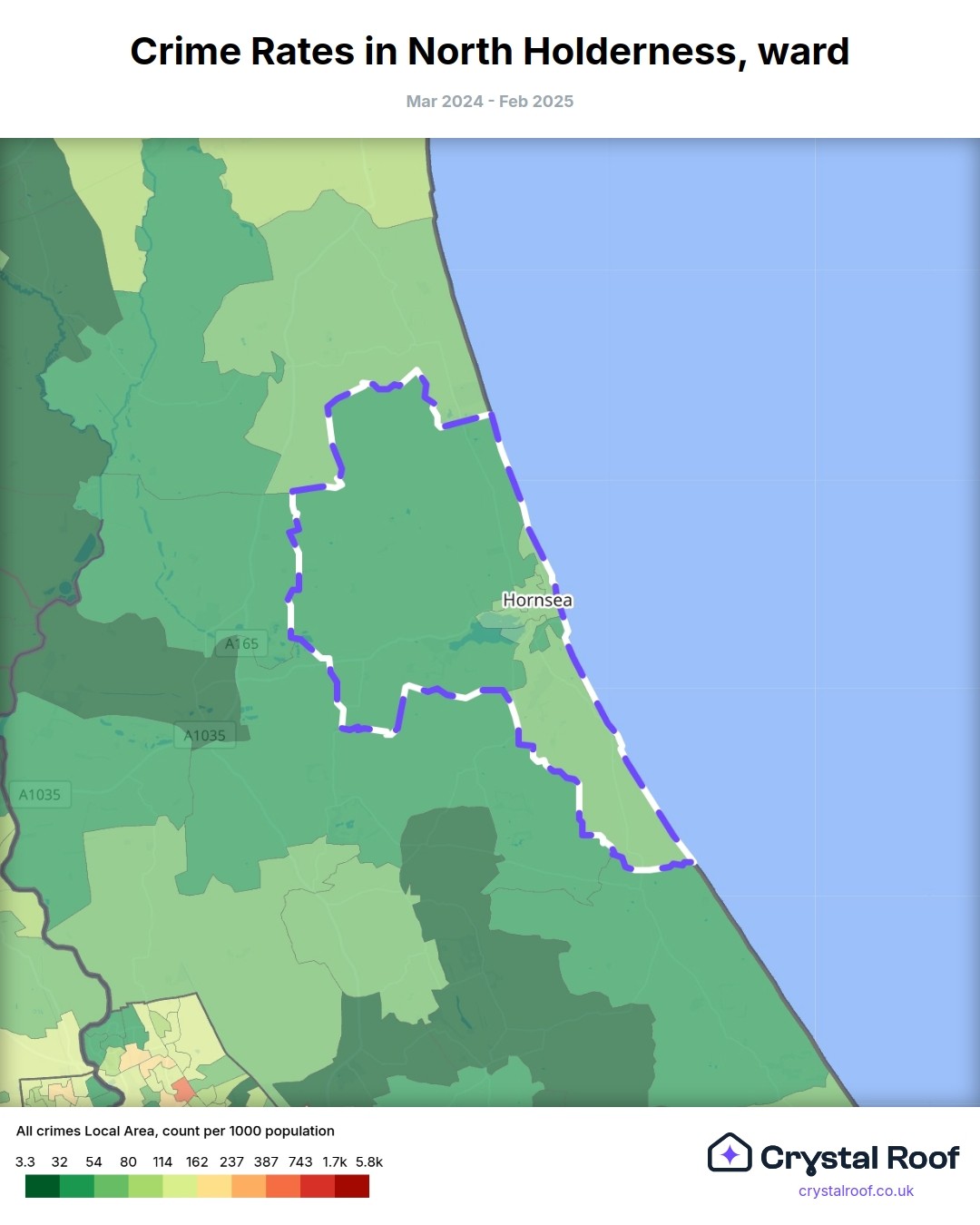 Crime Rates in North Holderness, ward

Mar 2024 - Feb 2025

Hornsea

A165

A1035

A1035

All crimes Local Area, count per 1000 population

3.3 32 54 80 114 162 237 387 743 1.7k 5.8k

Crystal Roof
crystalroof.co.uk