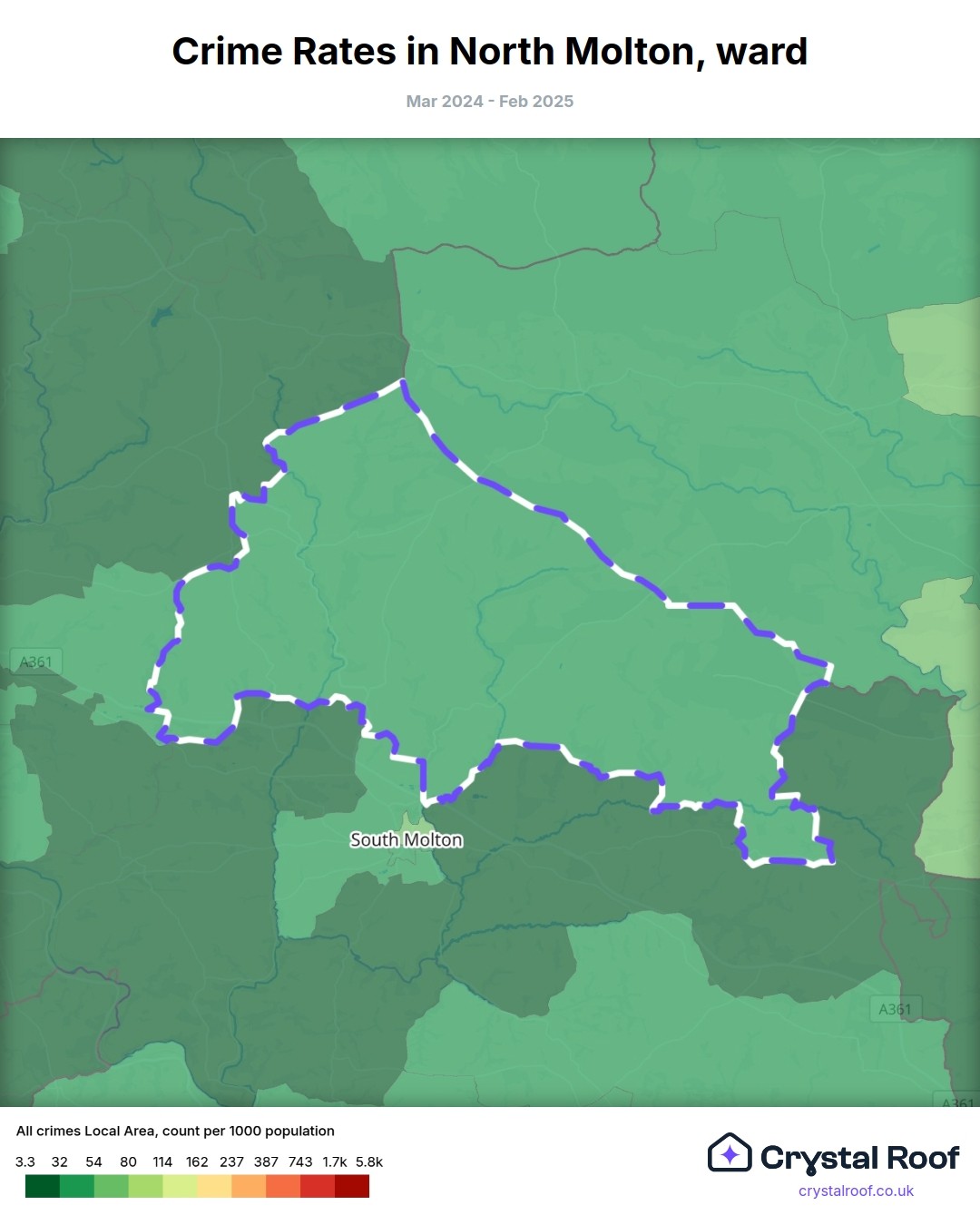 Crime Rates in North Molton, ward

Mar 2024 - Feb 2025

A361

South Molton

A361

A361

All crimes Local Area, count per 1000 population

3.3 32 54 80 114 162 237 387 743 1.7k 5.8k

Crystal Roof

crystalroof.co.uk