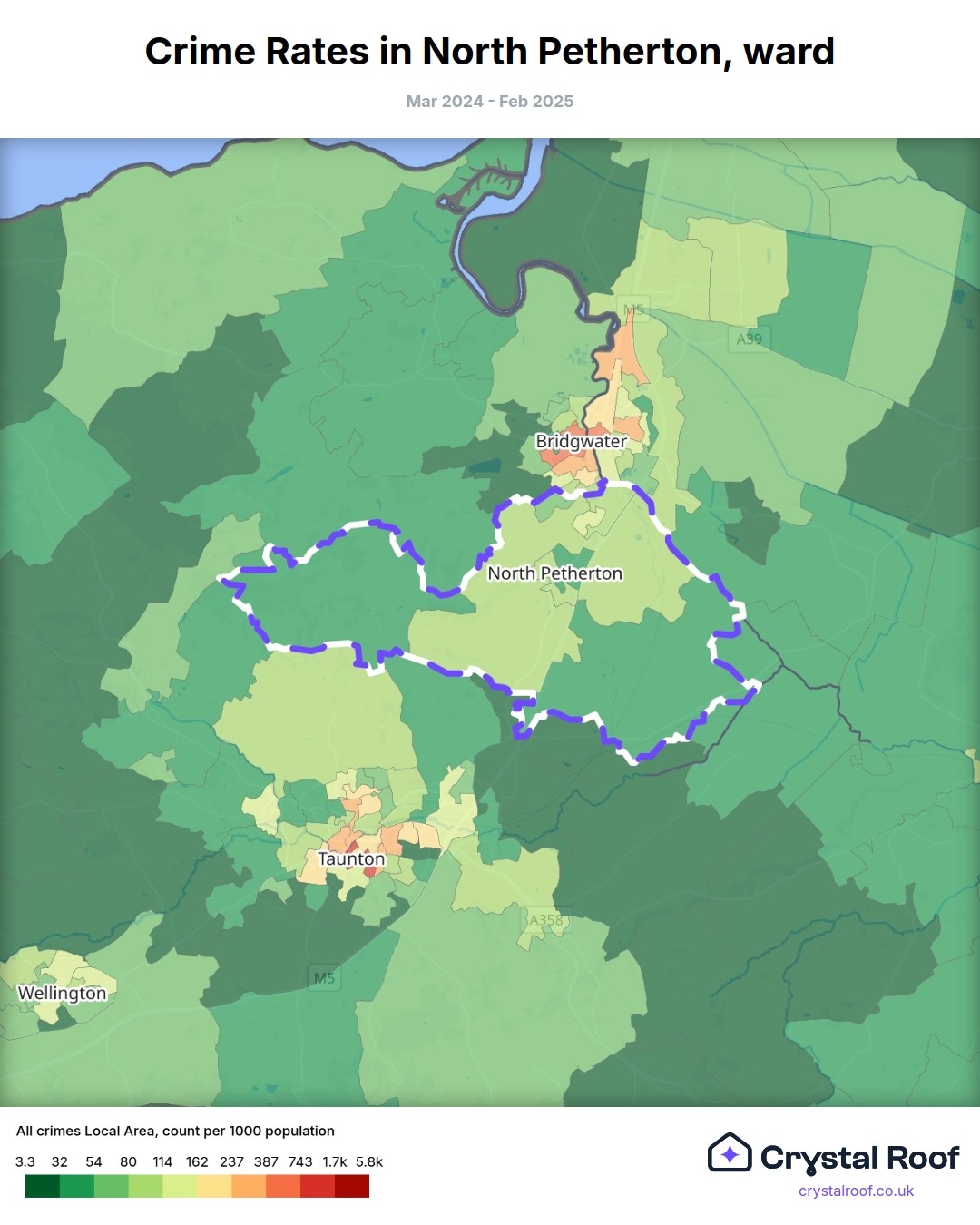 Crime Rates in North Petherton, ward

Mar 2024 - Feb 2025

M5

A39

Bridgwater

North Petherton

Taunton

A358

M5

Wellington

All crimes Local Area, count per 1000 population

3.3 32 54 80 114 162 237 387 743 1.7k 5.8k

Crystal Roof

crystalroof.co.uk