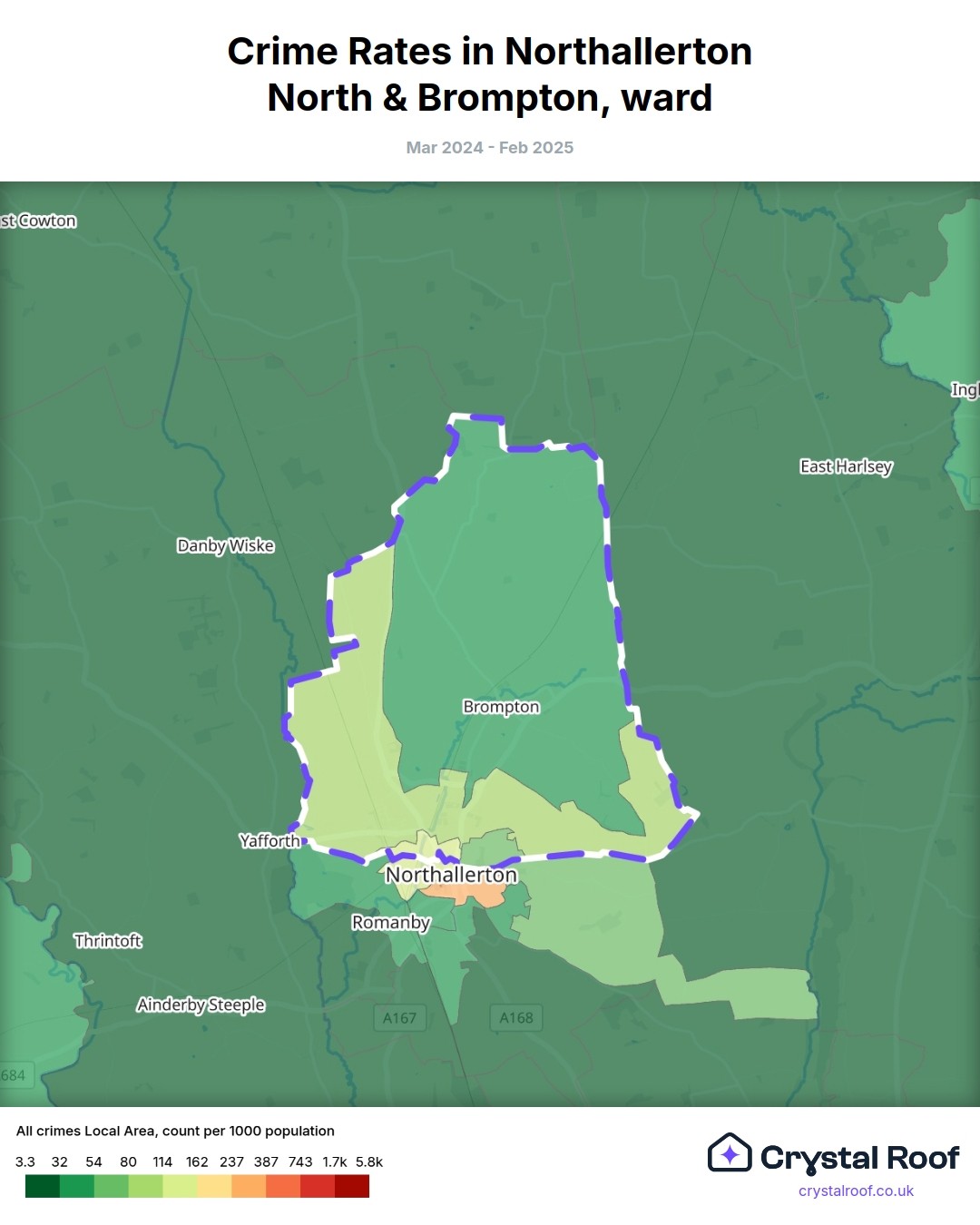 Crime Rates in Northallerton North & Brompton, ward

Mar 2024 - Feb 2025

st Cowton

Ingl

East Harlsey

Danby Wiske

Brompton

Yafforth

Northallerton

Romanby

Thrintoft

Ainderby Steeple

A167

A168

684

All crimes Local Area, count per 1000 population

3.3 32 54 80 114 162 237 387 743 1.7k 5.8k

Crystal Roof

crystalroof.co.uk