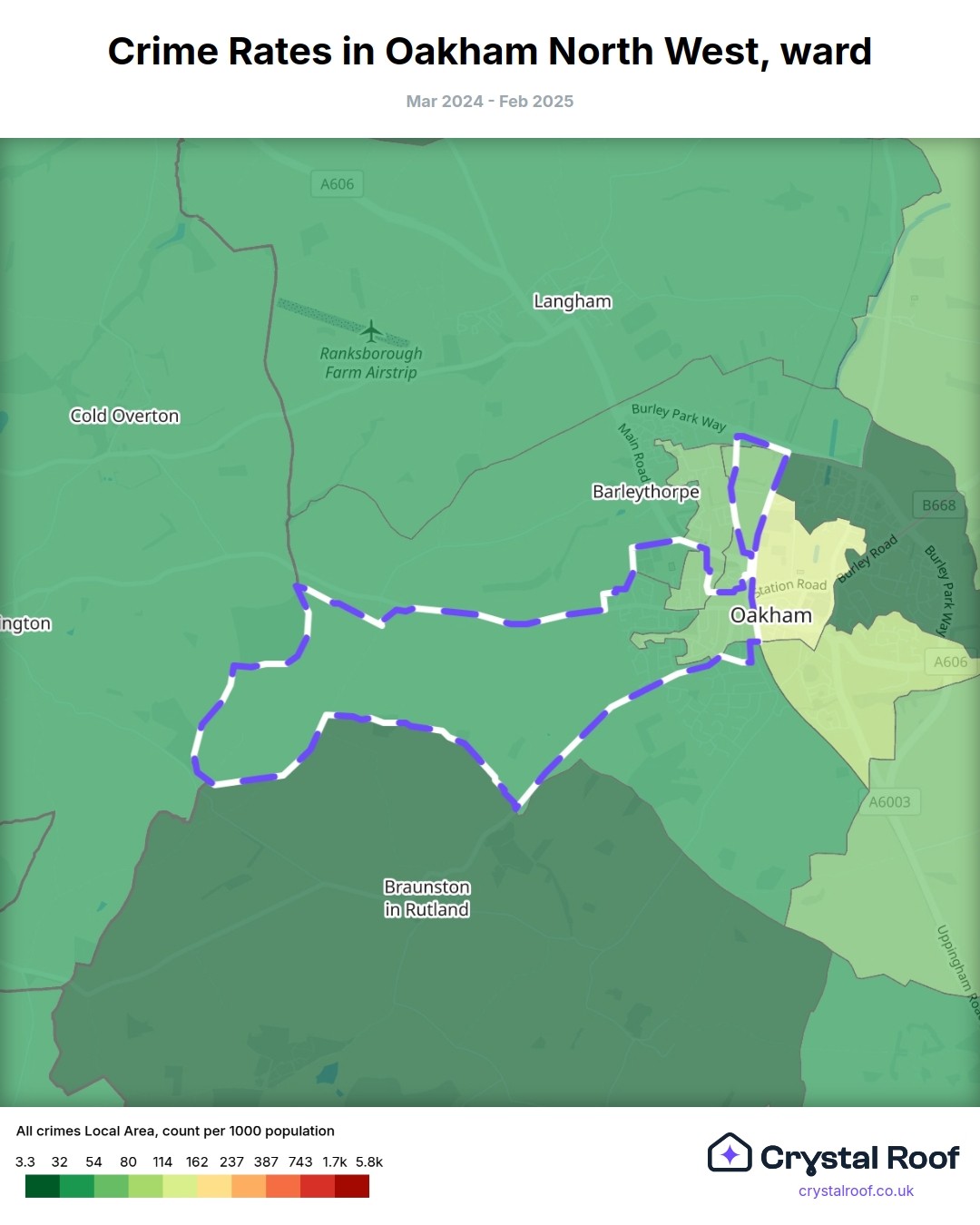 Crime Rates in Oakham North West, ward

Mar 2024 - Feb 2025

A606

Langham

Ranksborough Farm Airstrip

Cold Overton

Burley Park Way

Main Road

Barleythorpe

B668

Burley Road

Burley Park Way

Station Road

Oakham

ington

A606

A6003

Braunston in Rutland

Uppingham Roa

All crimes Local Area, count per 1000 population

3.3 32 54 80 114 162 237 387 743 1.7k 5.8k

Crystal Roof

crystalroof.co.uk