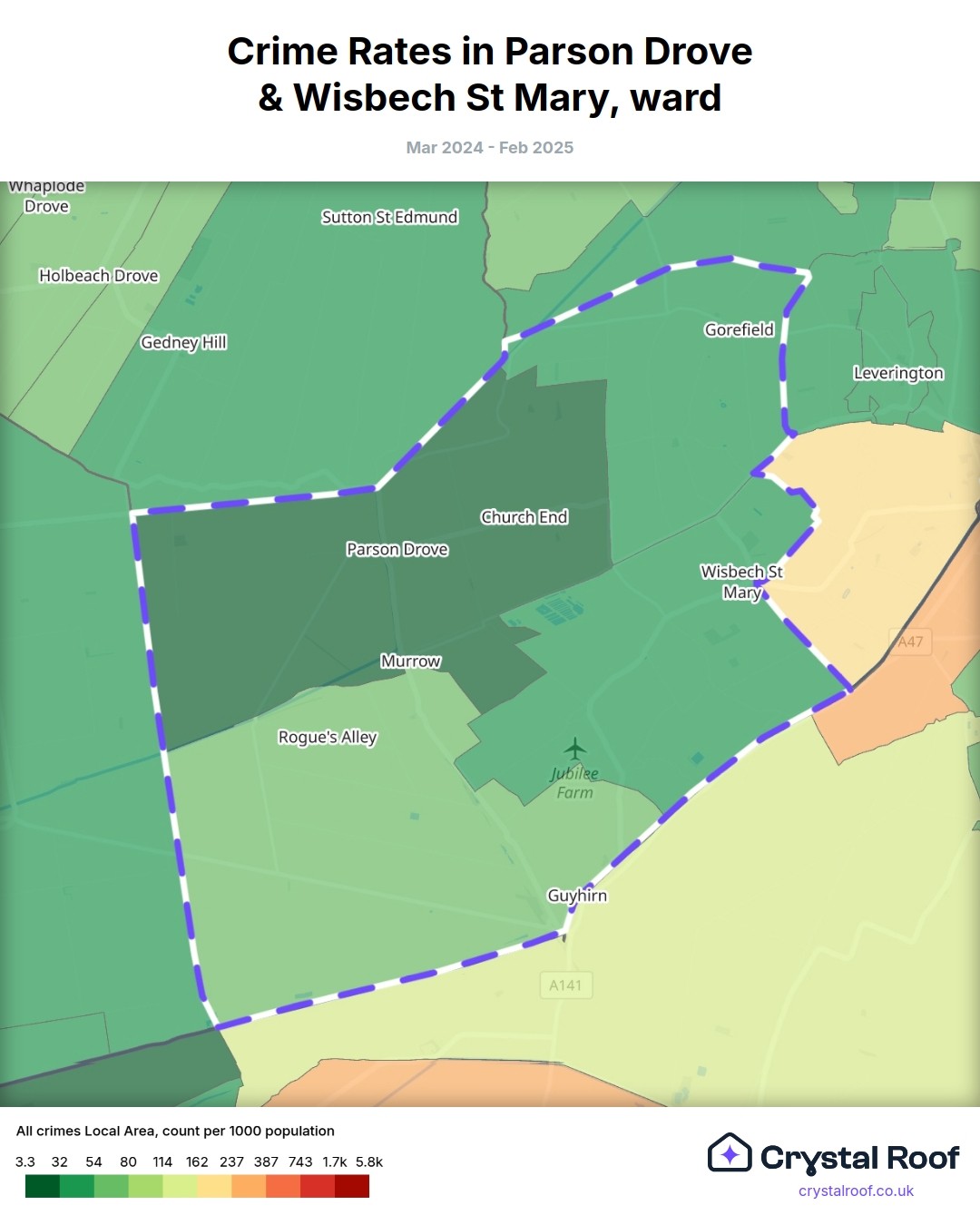 Crime Rates in Parson Drove & Wisbech St Mary, ward

Mar 2024 - Feb 2025

Whaplode Drove

Sutton St Edmund

Holbeach Drove

Gedney Hill

Gorefield

Leverington

Church End

Parson Drove

Wisbech St Mary

A47

Murrow

Rogue's Alley

Jubilee Farm

Guyhirn

A141

All crimes Local Area, count per 1000 population

3.3 32 54 80 114 162 237 387 743 1.7k 5.8k

Crystal Roof

crystalroof.co.uk