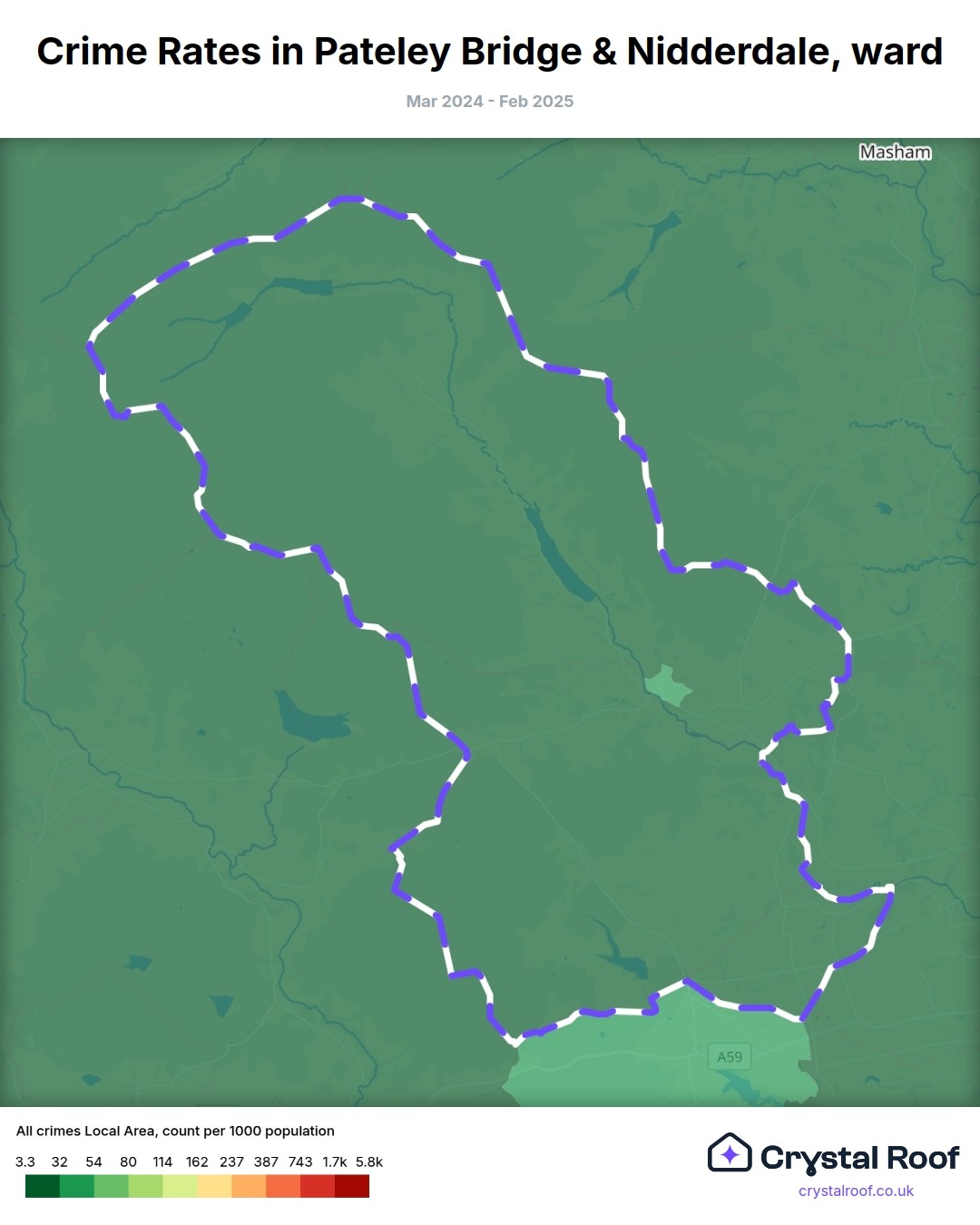 Crime Rates in Pateley Bridge & Nidderdale, ward

Mar 2024 - Feb 2025

Masham

A59

All crimes Local Area, count per 1000 population

3.3 32 54 80 114 162 237 387 743 1.7k 5.8k

Crystal Roof
crystalroof.co.uk