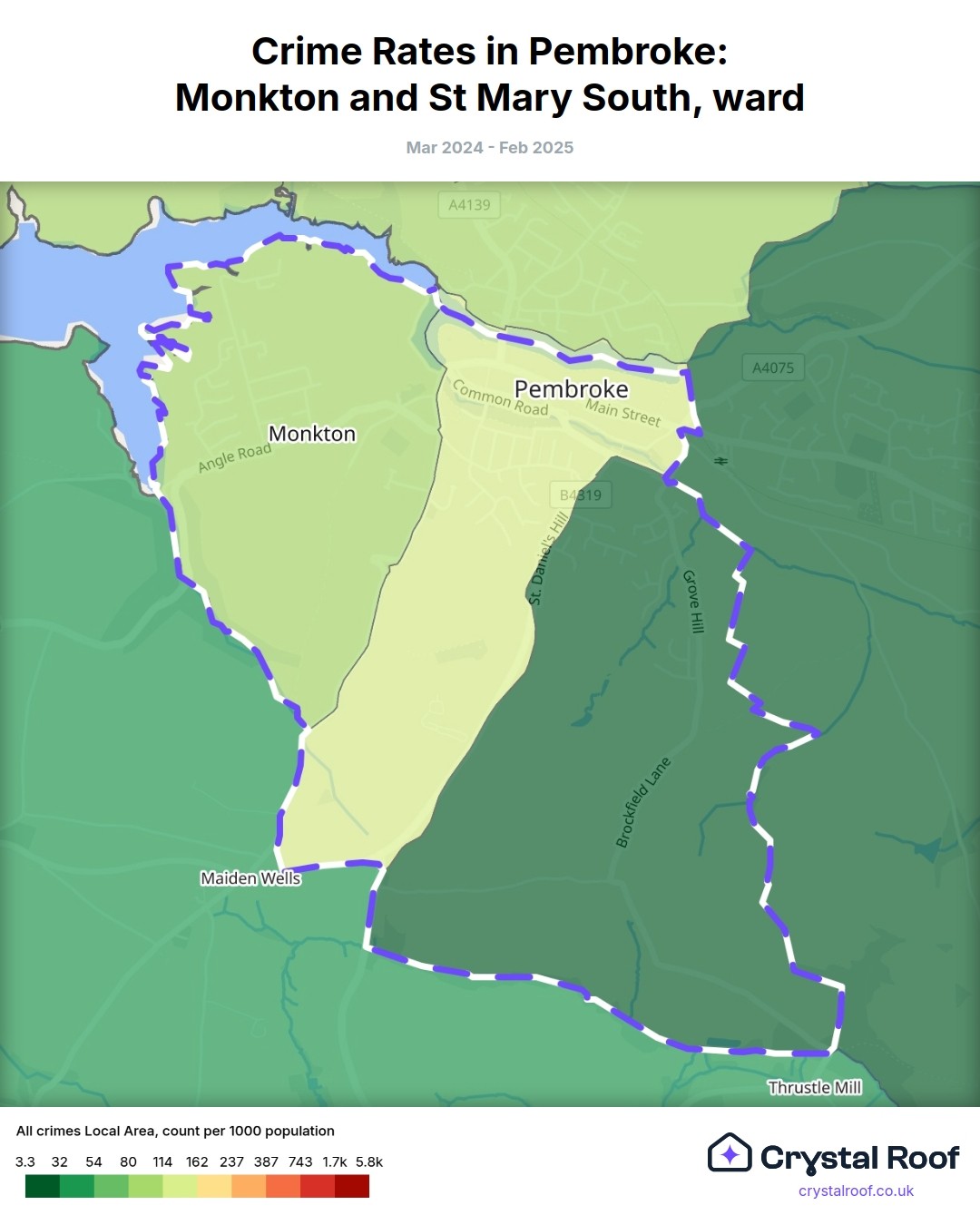 Crime Rates in Pembroke:
Monkton and St Mary South, ward

Mar 2024 - Feb 2025

A4139
A4075
Pembroke
Common Road
Main Street
Monkton
Angle Road
B4319
St. Daniel's Hill
Grove Hill
Brockfield Lane
Maiden Wells
Thrustle Mill

All crimes Local Area, count per 1000 population

3.3 32 54 80 114 162 237 387 743 1.7k 5.8k

Crystal Roof
crystalroof.co.uk