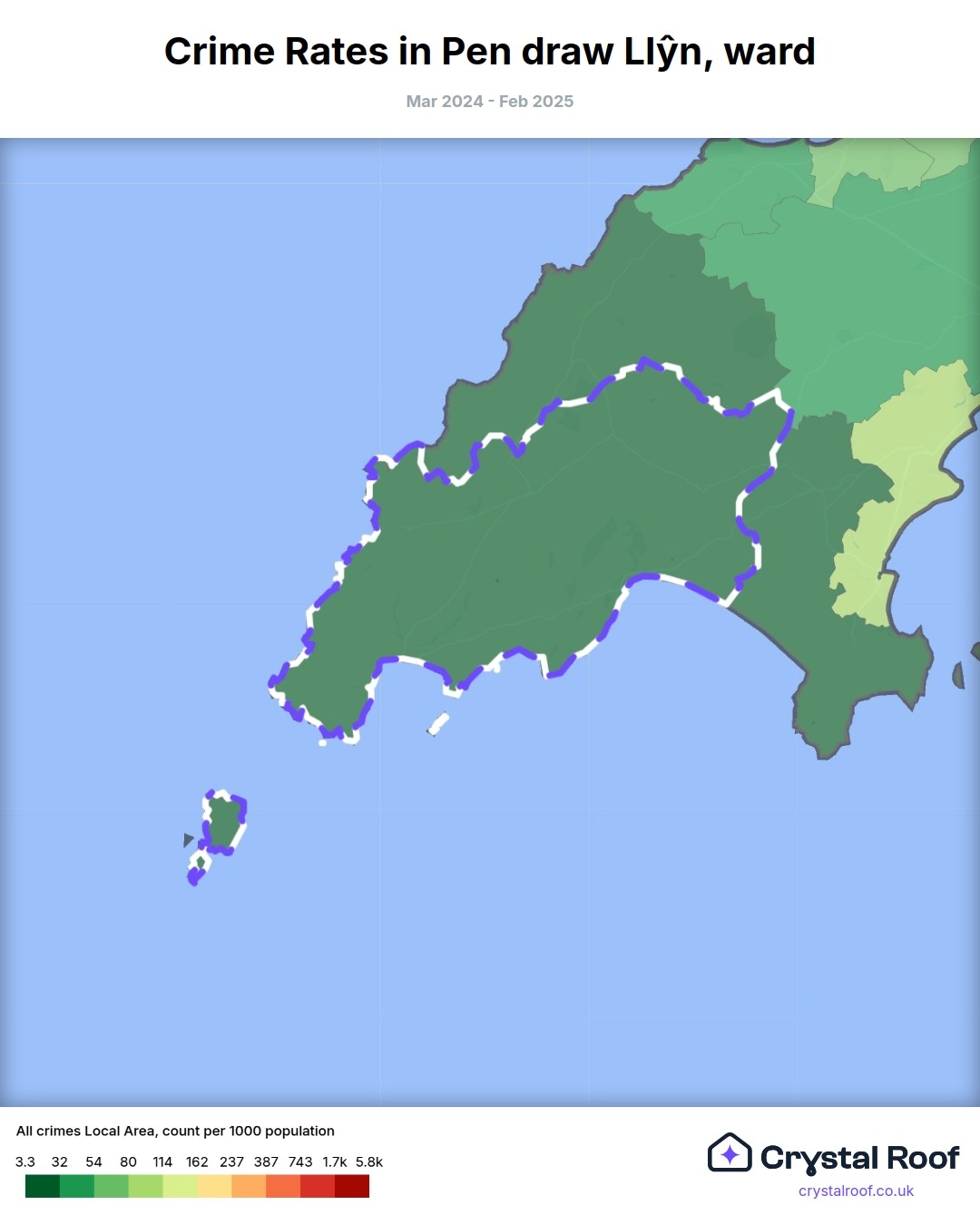 Crime Rates in Pen draw Llŷn, ward

Mar 2024 - Feb 2025

All crimes Local Area, count per 1000 population

3.3 32 54 80 114 162 237 387 743 1.7k 5.8k

Crystal Roof
crystalroof.co.uk