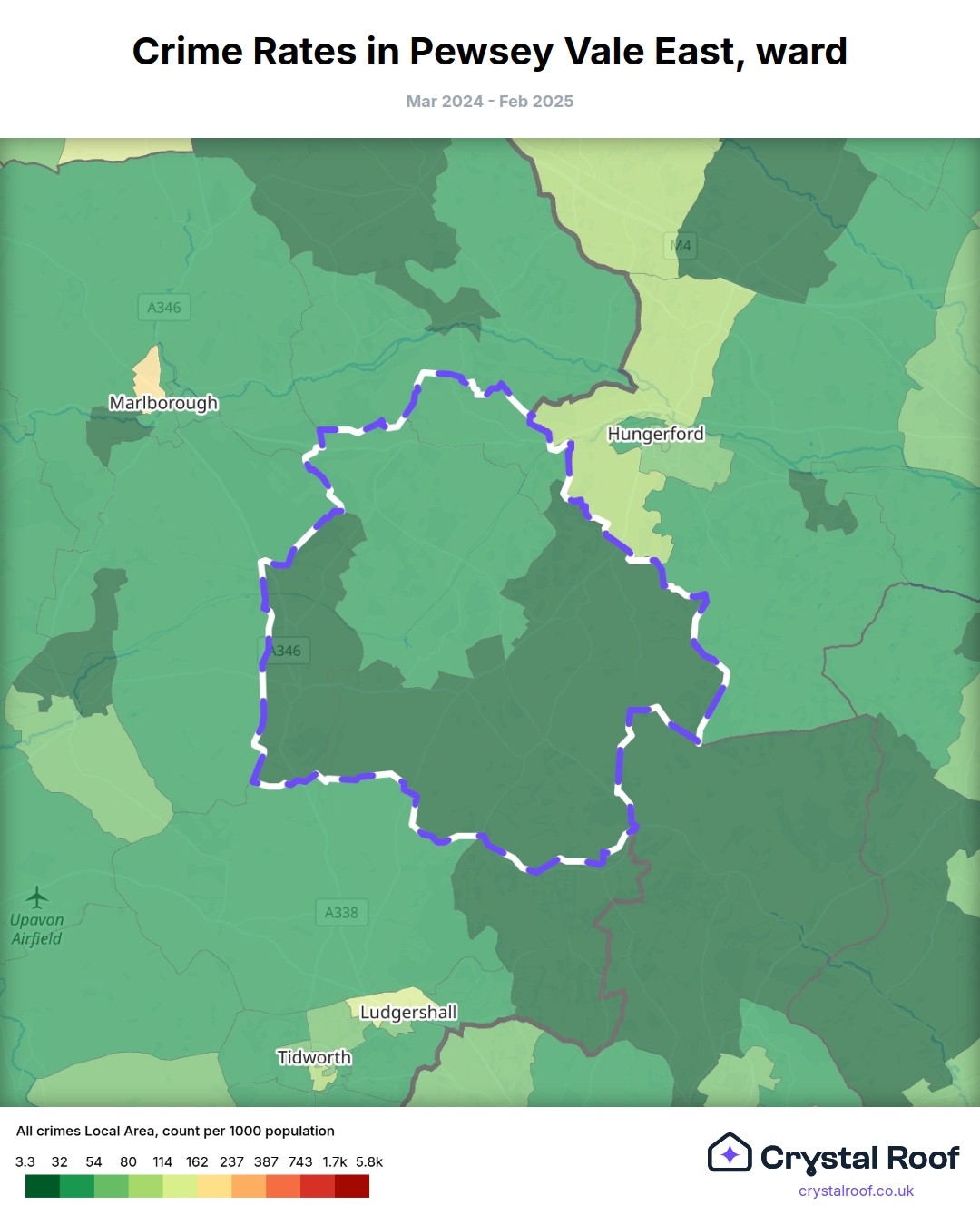 Crime Rates in Pewsey Vale East, ward

Mar 2024 - Feb 2025

M4

A346

Marlborough

Hungerford

A346

Upavon Airfield

A338

Ludgershall

Tidworth

All crimes Local Area, count per 1000 population

3.3 32 54 80 114 162 237 387 743 1.7k 5.8k

Crystal Roof

crystalroof.co.uk