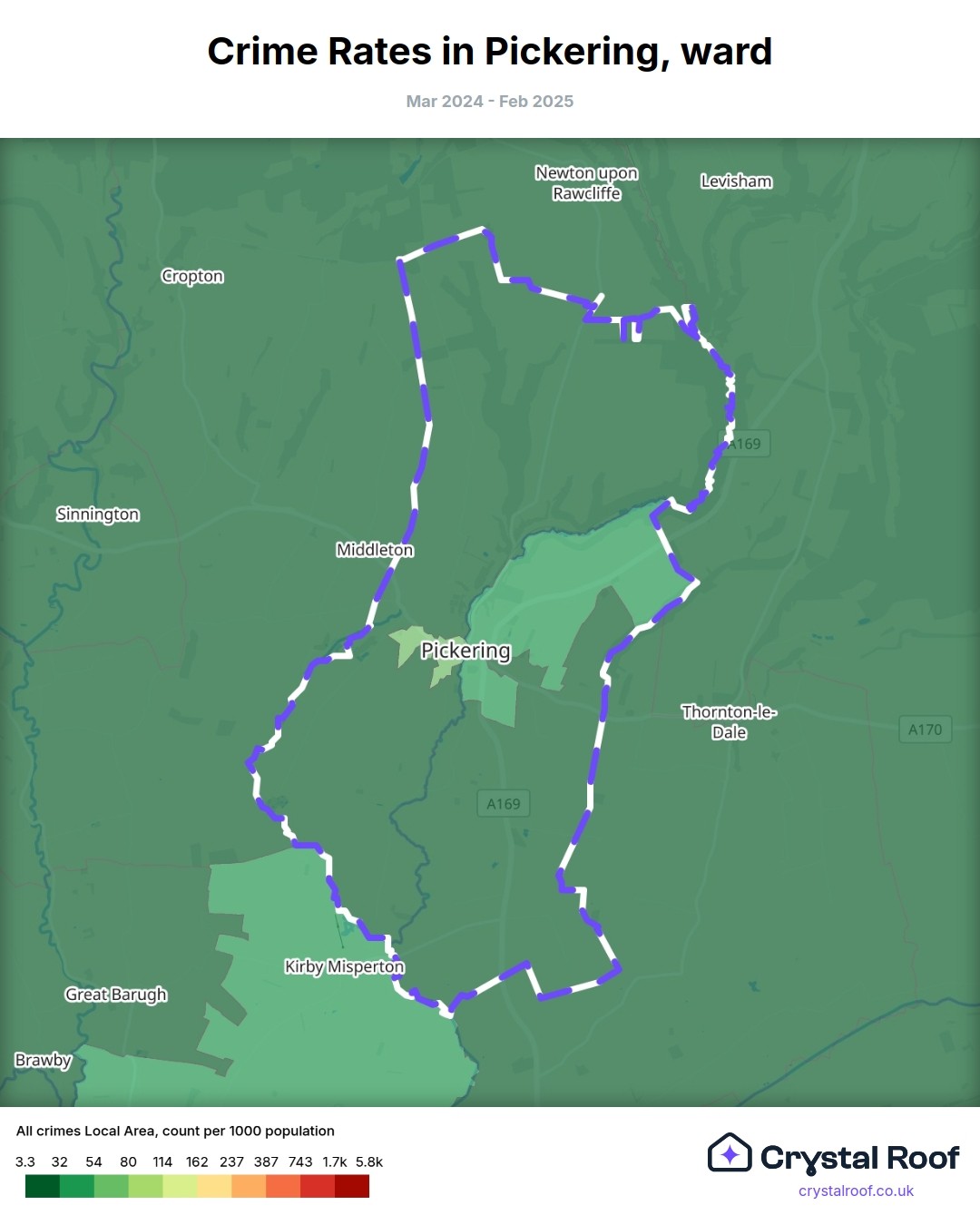 Crime Rates in Pickering, ward

Mar 2024 - Feb 2025

Newton upon Rawcliffe

Levisham

Cropton

A169

Sinnington

Middleton

Pickering

Thornton-le-Dale

A170

A169

Kirby Misperton

Great Barugh

Brawby

All crimes Local Area, count per 1000 population

3.3 32 54 80 114 162 237 387 743 1.7k 5.8k

Crystal Roof

crystalroof.co.uk