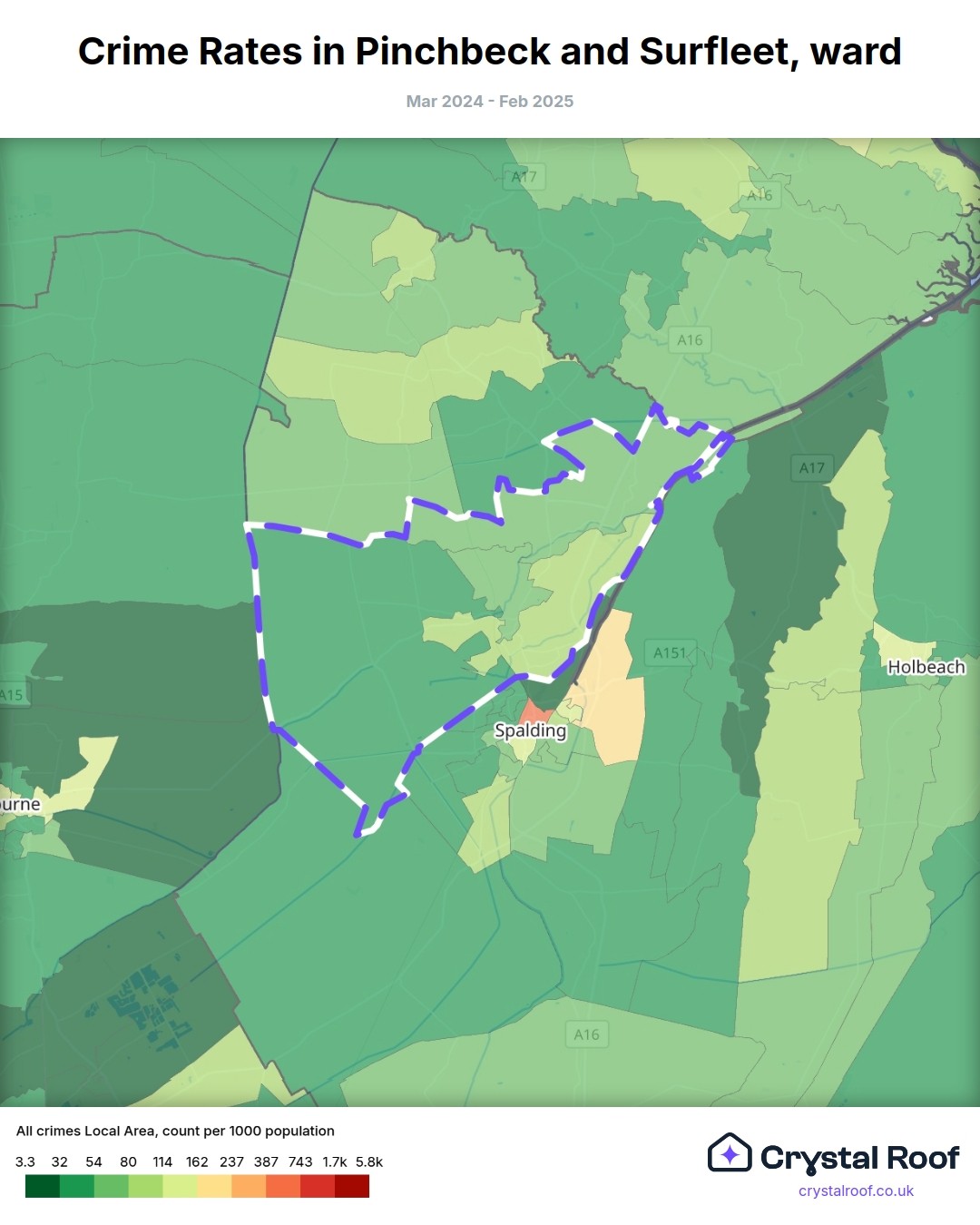 Crime Rates in Pinchbeck and Surfleet, ward

Mar 2024 - Feb 2025

A17
A16
A16
A17
A151
Holbeach
A15
Spalding
urne
A16

All crimes Local Area, count per 1000 population

3.3 32 54 80 114 162 237 387 743 1.7k 5.8k

Crystal Roof
crystalroof.co.uk