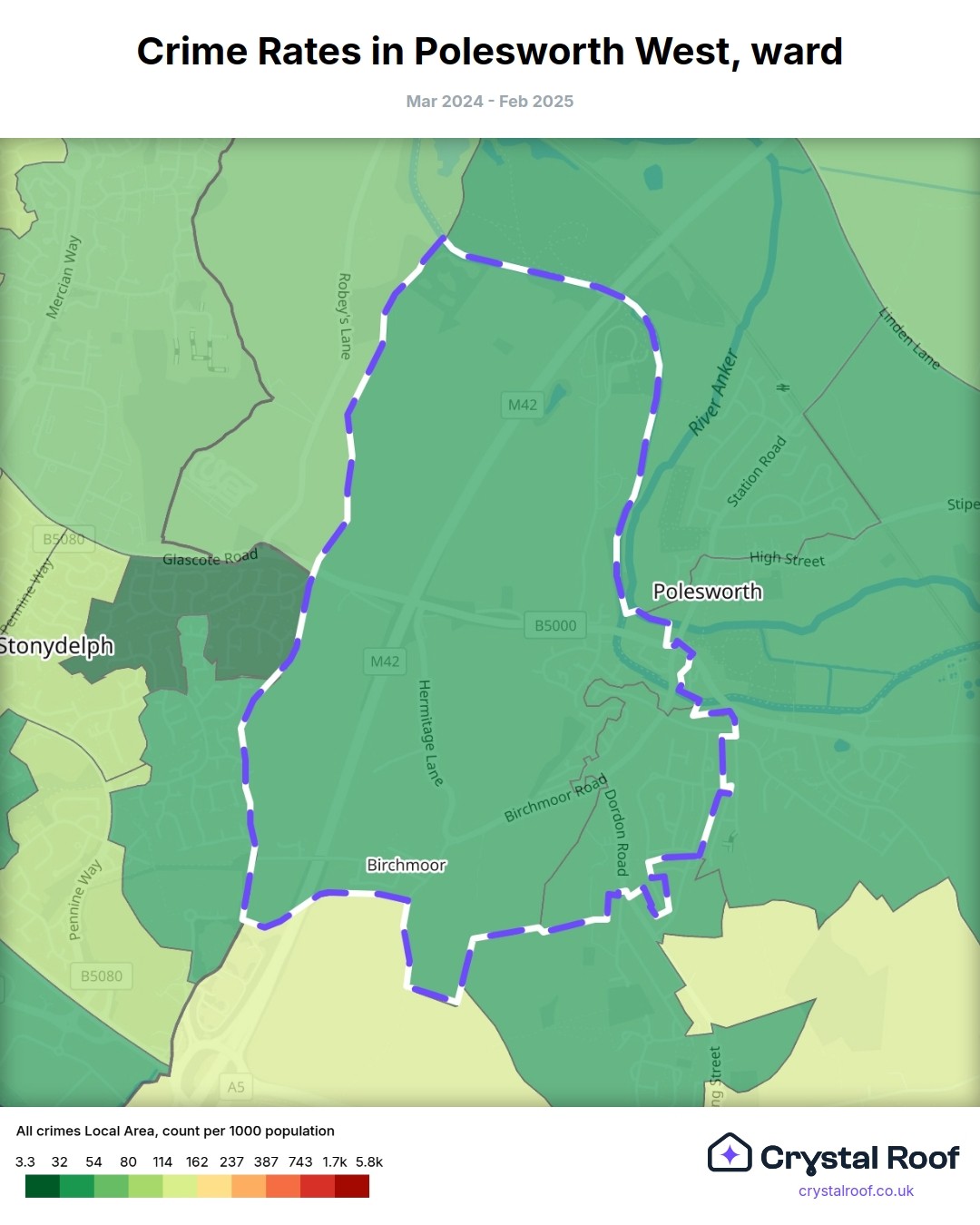 Crime Rates in Polesworth West, ward

Mar 2024 - Feb 2025

Mercian Way
Robey's Lane
Linden Lane
M42
River Anker
Station Road
Stipe
B5080
Glascote Road
High Street
Pennine Way
Polesworth
Stonydelph
B5000
M42
Hermitage Lane
Birchmoor Road
Dordon Road
Birchmoor
Pennine Way
B5080
A5
ng Street

All crimes Local Area, count per 1000 population

3.3 32 54 80 114 162 237 387 743 1.7k 5.8k

Crystal Roof
crystalroof.co.uk