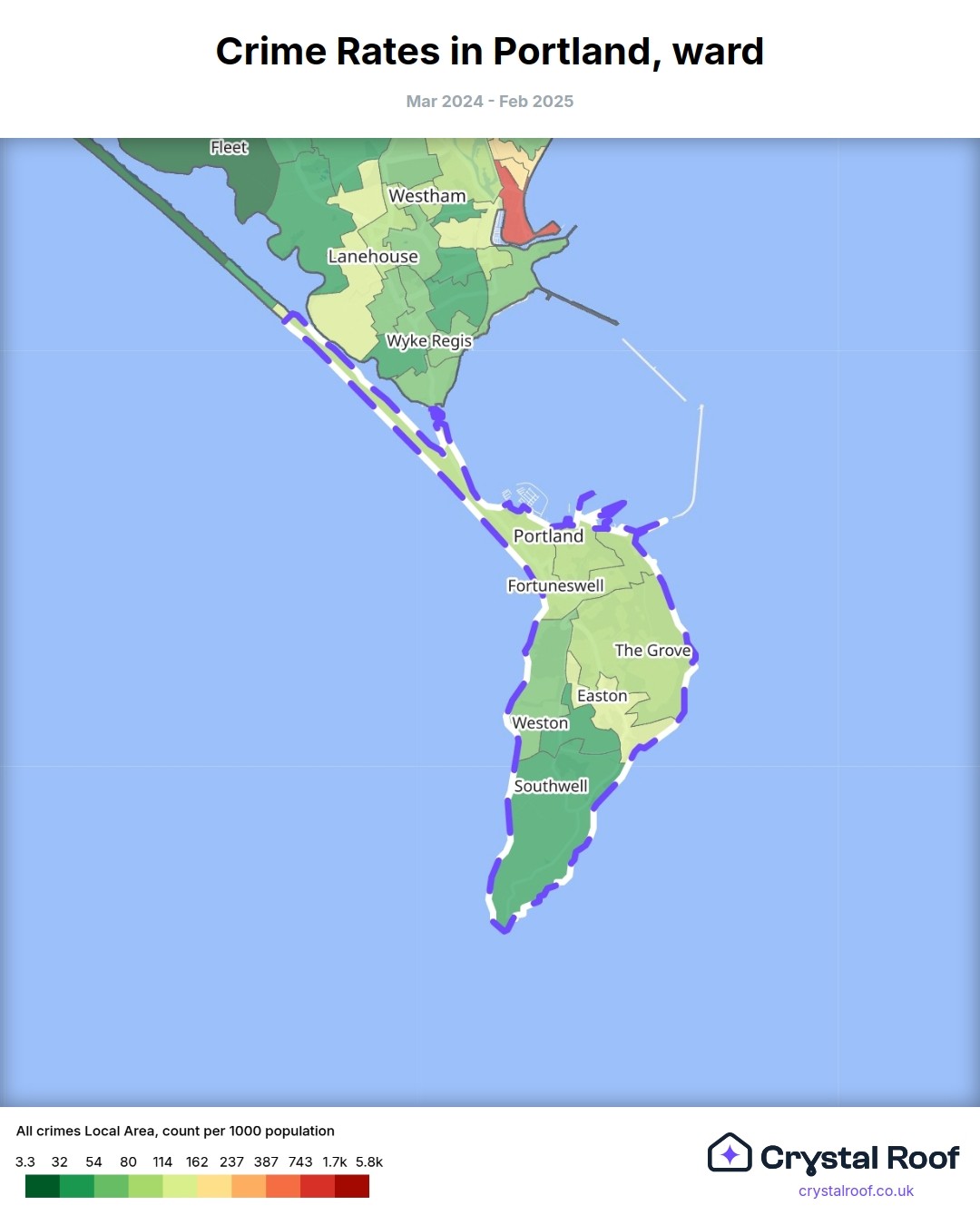 Crime Rates in Portland, ward

Mar 2024 - Feb 2025

Fleet
Westham
Lanehouse
Wyke Regis
Portland
Fortuneswell
The Grove
Easton
Weston
Southwell

All crimes Local Area, count per 1000 population

3.3 32 54 80 114 162 237 387 743 1.7k 5.8k

Crystal Roof
crystalroof.co.uk