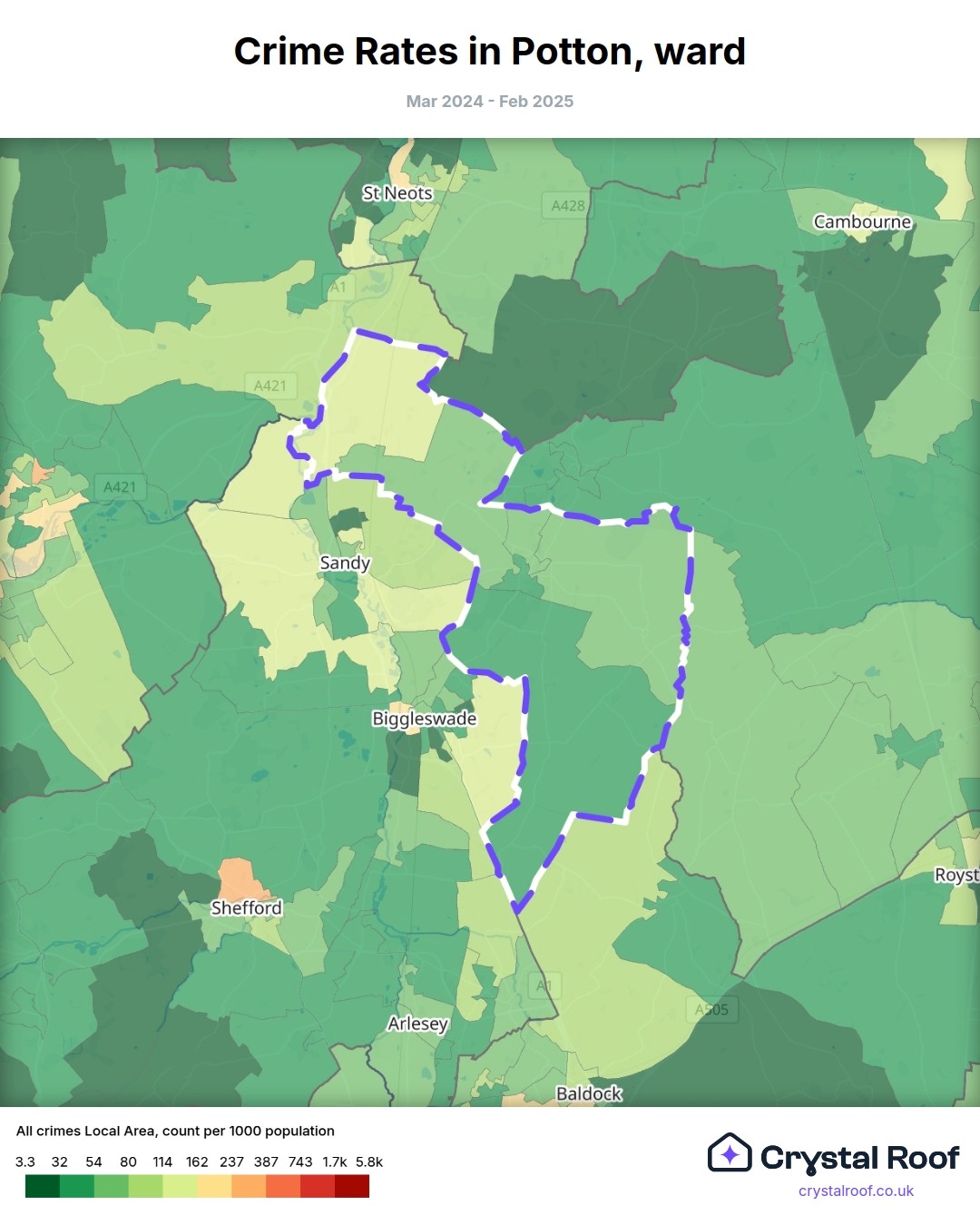 Crime Rates in Potton, ward

Mar 2024 - Feb 2025

St Neots
A428
Cambourne
A1
A421
A421
Sandy
Biggleswade
Shefford
Royst
A1
A505
Arlesey
Baldock

All crimes Local Area, count per 1000 population

3.3 32 54 80 114 162 237 387 743 1.7k 5.8k

Crystal Roof
crystalroof.co.uk