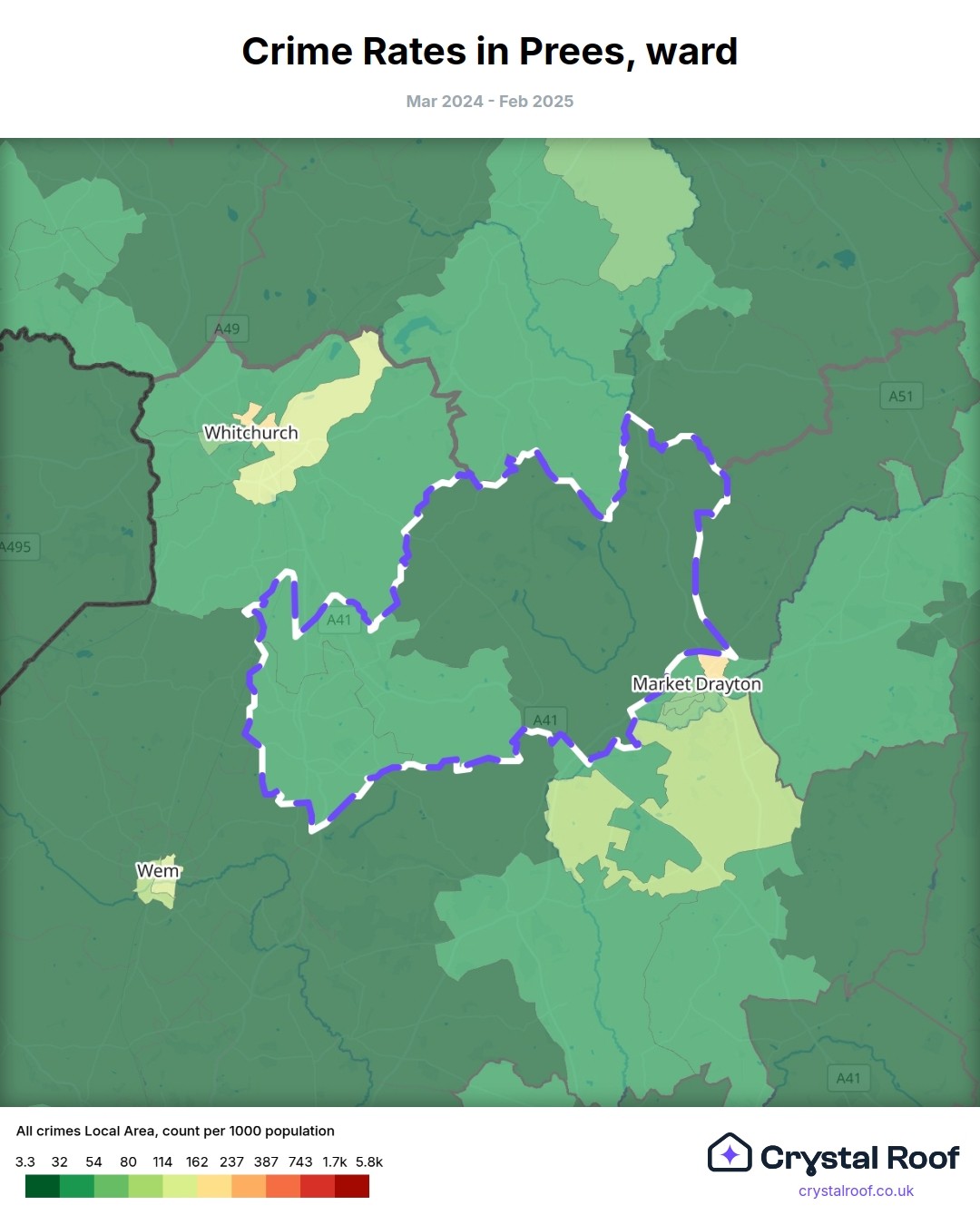 Crime Rates in Prees, ward

Mar 2024 - Feb 2025

A49

A51

Whitchurch

A495

A41

Market Drayton

A41

Wem

A41

All crimes Local Area, count per 1000 population

3.3 32 54 80 114 162 237 387 743 1.7k 5.8k

Crystal Roof

crystalroof.co.uk