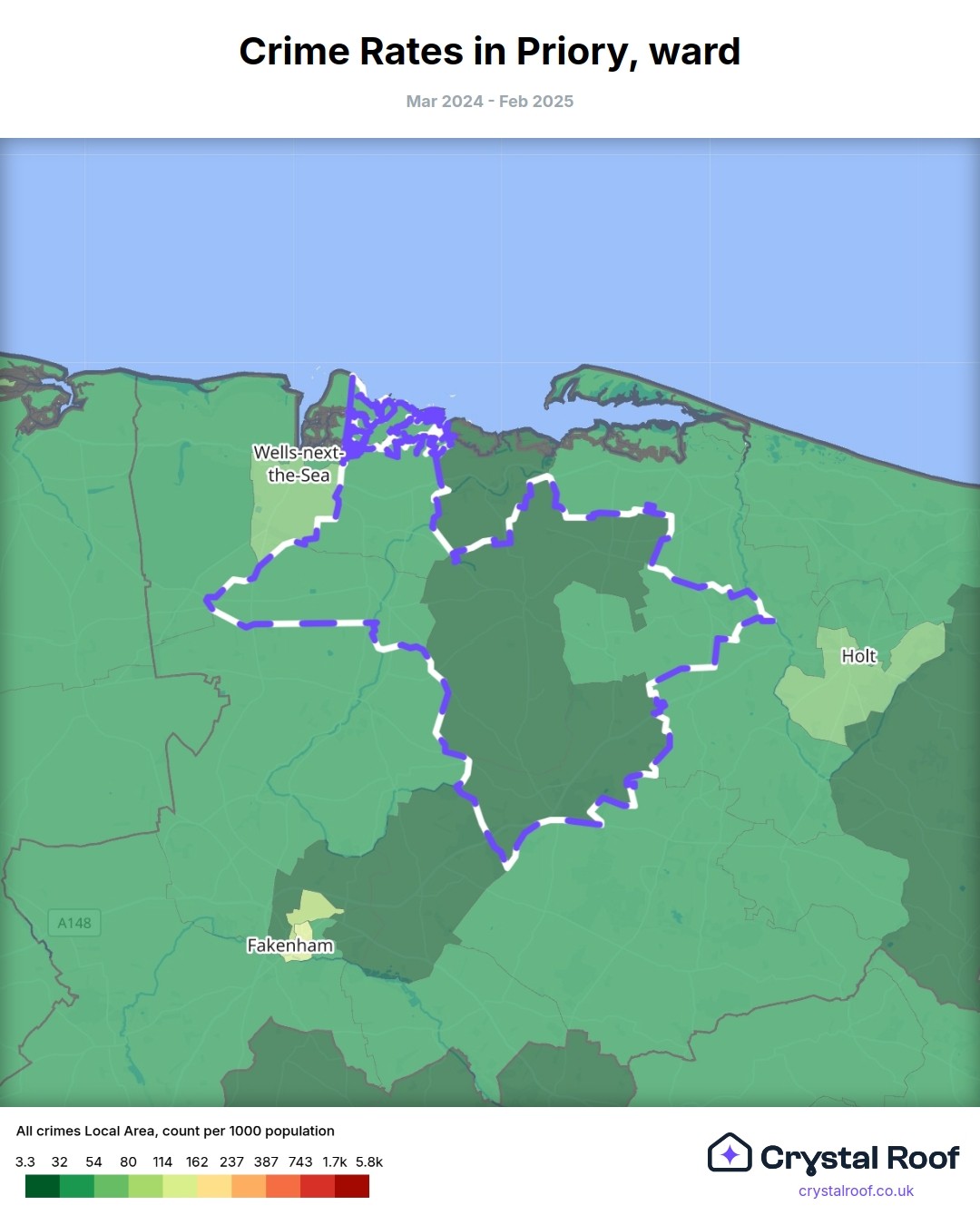 Crime Rates in Priory, ward

Mar 2024 - Feb 2025

Wells-next-the-Sea

Holt

A148

Fakenham

All crimes Local Area, count per 1000 population

3.3 32 54 80 114 162 237 387 743 1.7k 5.8k

Crystal Roof
crystalroof.co.uk