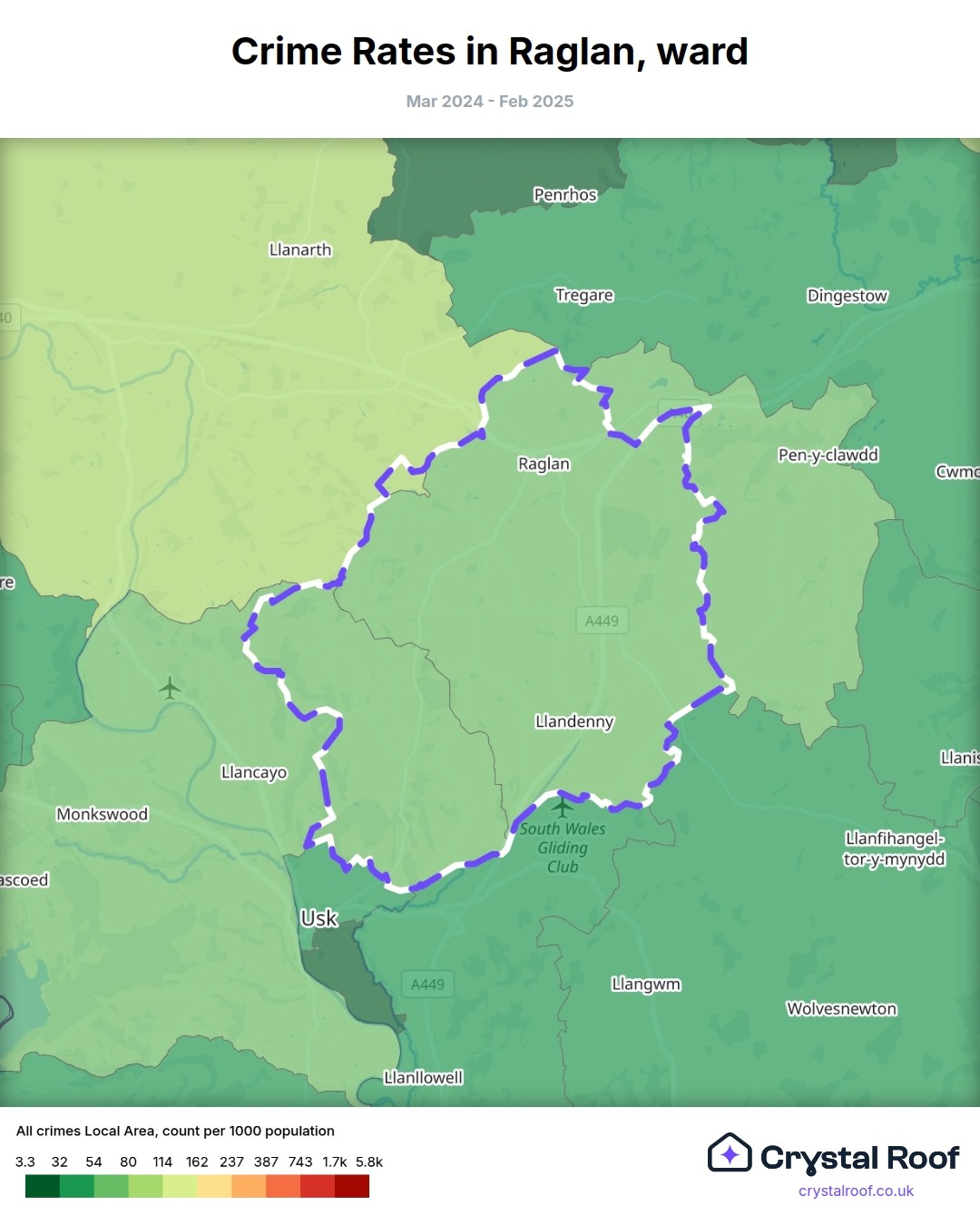 Crime Rates in Raglan, ward

Mar 2024 - Feb 2025

Penrhos
Llanarth
Tregare
Dingestow
40
Raglan
Pen-y-clawdd
Cwmc
re
A449
Llandenny
Llanis
Llancayo
Monkswood
South Wales Gliding Club
Llanfihangel-tor-y-mynydd
ascoed
Usk
A449
Llangwm
Wolvesnewton
Llanllowell

All crimes Local Area, count per 1000 population

3.3 32 54 80 114 162 237 387 743 1.7k 5.8k

Crystal Roof
crystalroof.co.uk