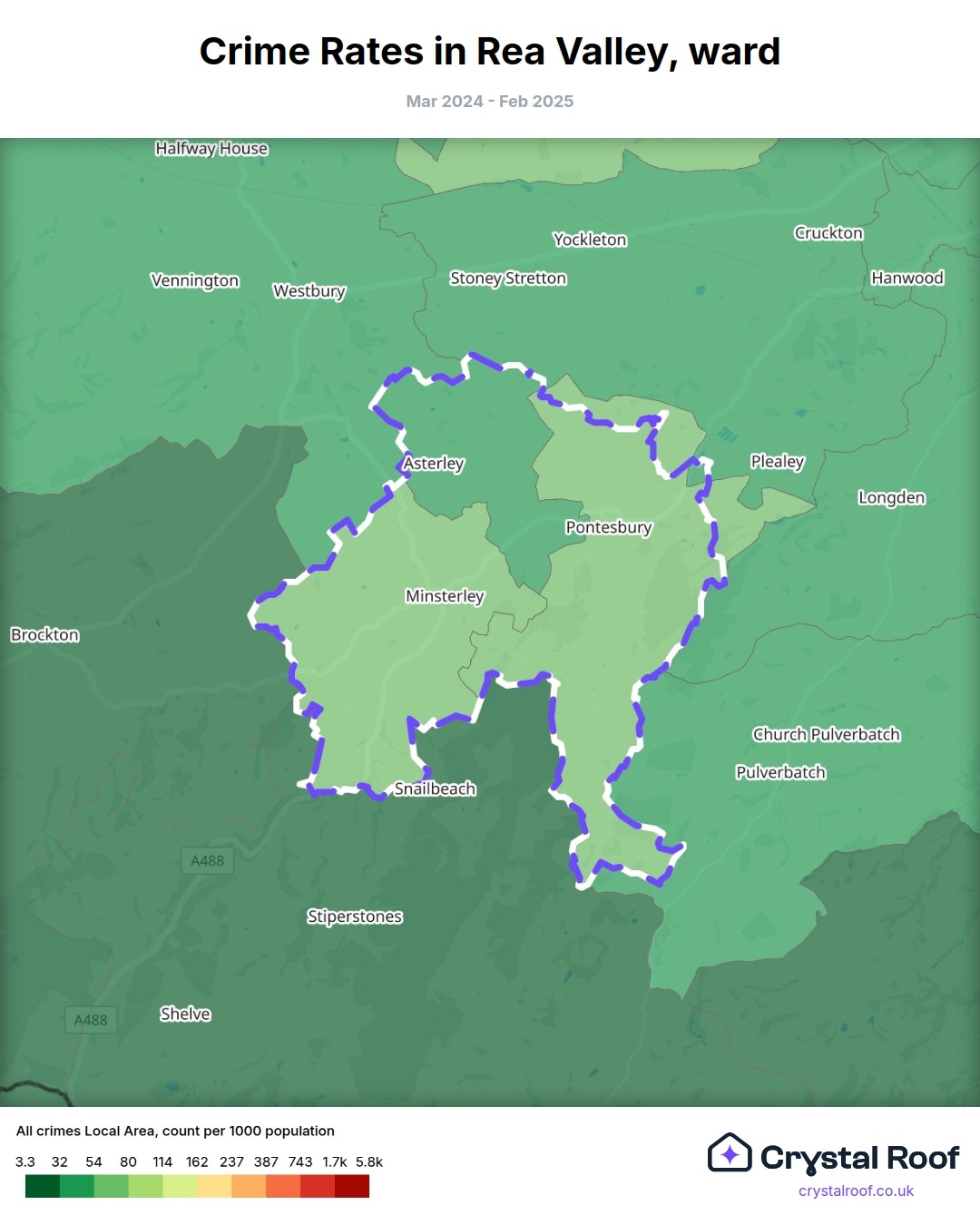 Crime Rates in Rea Valley, ward

Mar 2024 - Feb 2025

Halfway House
Yockleton
Cruckton
Vennington
Westbury
Stoney Stretton
Hanwood
Asterley
Plealey
Longden
Pontesbury
Minsterley
Brockton
Church Pulverbatch
Pulverbatch
Snailbeach
A488
Stiperstones
A488
Shelve

All crimes Local Area, count per 1000 population

3.3 32 54 80 114 162 237 387 743 1.7k 5.8k

Crystal Roof
crystalroof.co.uk