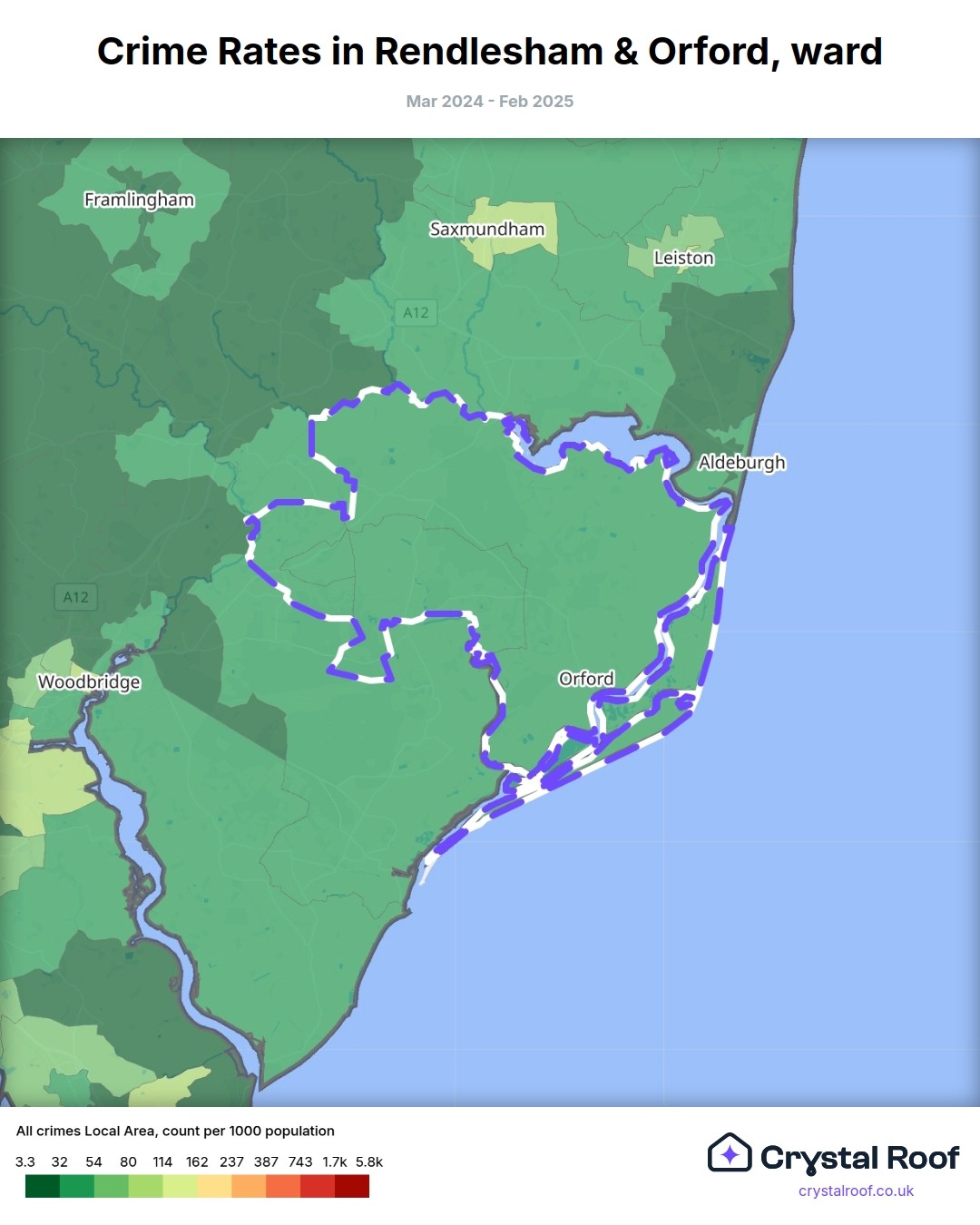 Crime Rates in Rendlesham & Orford, ward

Mar 2024 - Feb 2025

Framlingham
Saxmundham
Leiston
A12
Aldeburgh
A12
Woodbridge
Orford

All crimes Local Area, count per 1000 population

3.3 32 54 80 114 162 237 387 743 1.7k 5.8k

Crystal Roof
crystalroof.co.uk