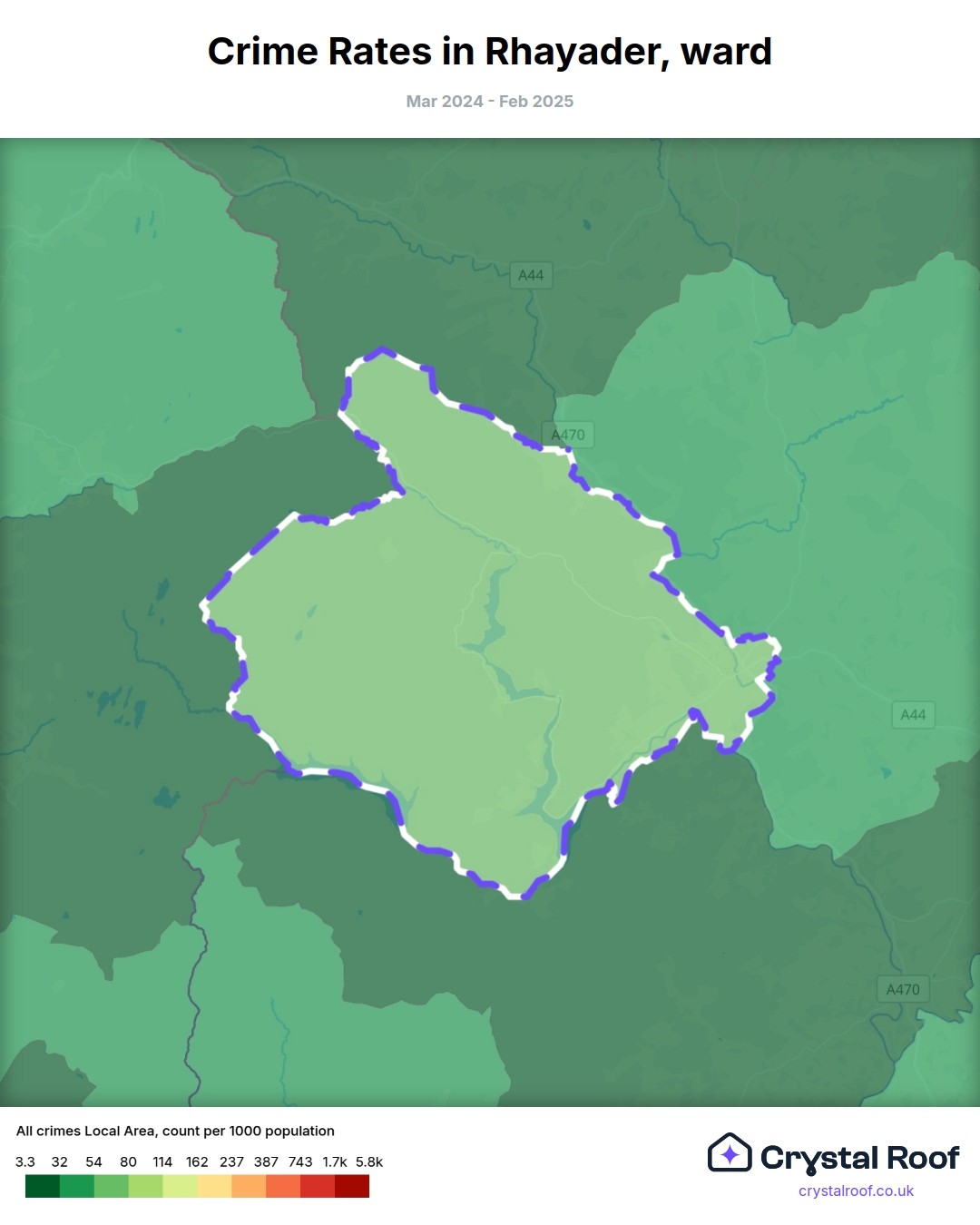 Crime Rates in Rhayader, ward

Mar 2024 - Feb 2025

A44

A470

A44

A470

All crimes Local Area, count per 1000 population

3.3 32 54 80 114 162 237 387 743 1.7k 5.8k

Crystal Roof
crystalroof.co.uk