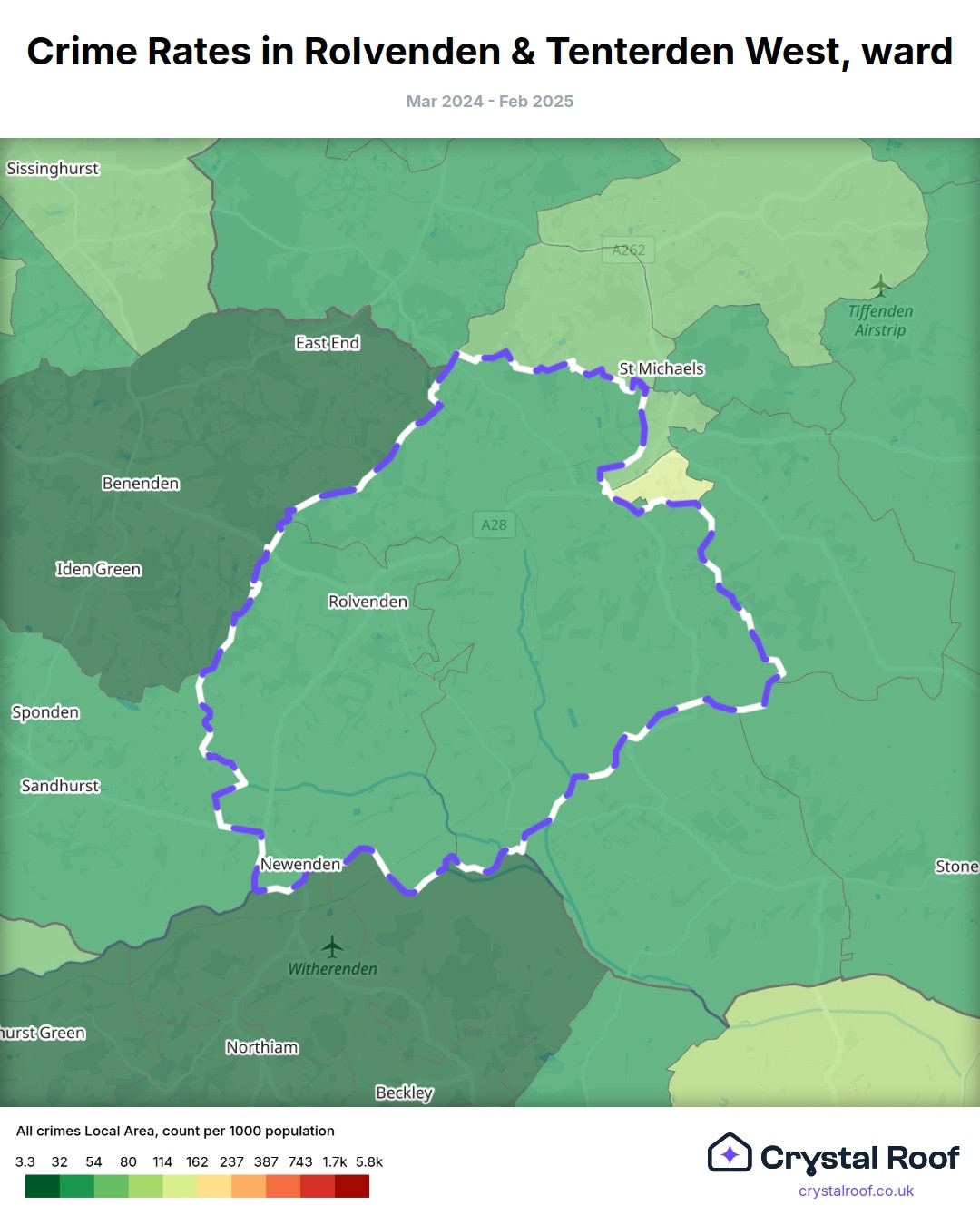 Crime Rates in Rolvenden & Tenterden West, ward

Mar 2024 - Feb 2025

Sissinghurst
A262
Tiffenden Airstrip
East End
St Michaels
Benenden
A28
Iden Green
Rolvenden
Sponden
Sandhurst
Newenden
Stone
Witherenden
hurst Green
Northiam
Beckley

All crimes Local Area, count per 1000 population

3.3 32 54 80 114 162 237 387 743 1.7k 5.8k

Crystal Roof
crystalroof.co.uk