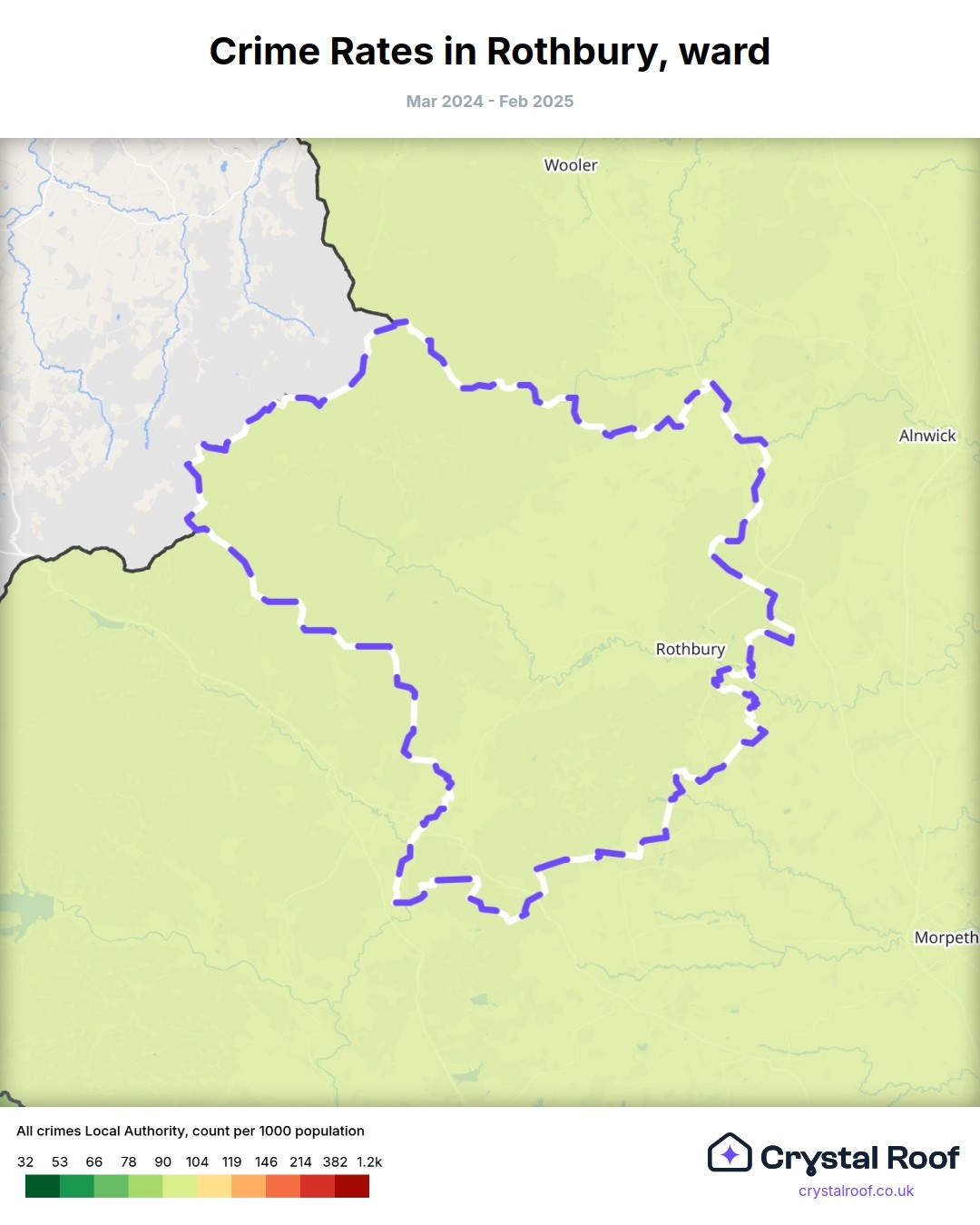 Crime Rates in Rothbury, ward

Mar 2024 - Feb 2025

Wooler

Alnwick

Rothbury

Morpeth

All crimes Local Authority, count per 1000 population

32 53 66 78 90 104 119 146 214 382 1.2k

Crystal Roof

crystalroof.co.uk