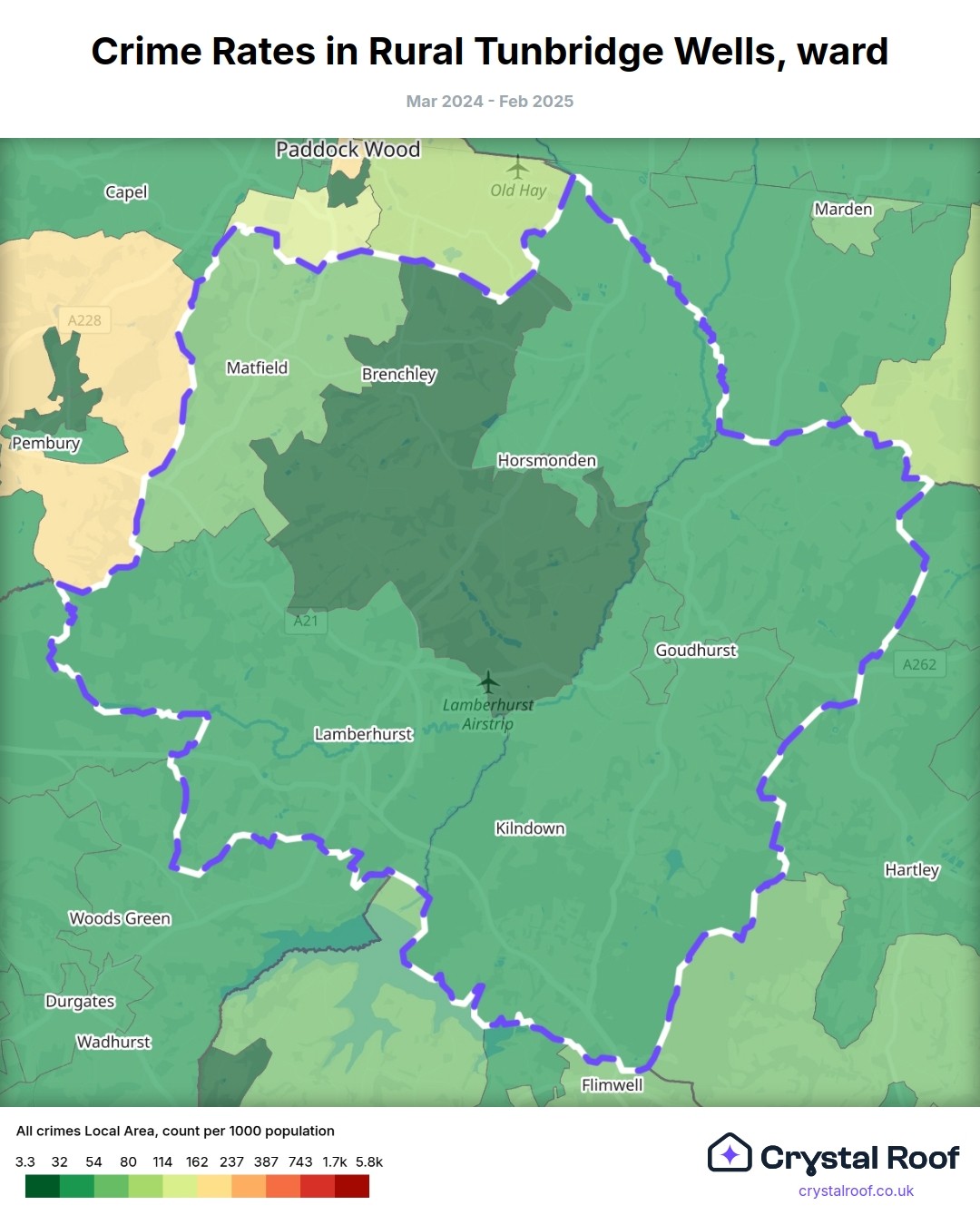 Crime Rates in Rural Tunbridge Wells, ward

Mar 2024 - Feb 2025

Paddock Wood
Capel
Old Hay
Marden
A228
Matfield
Brenchley
Pembury
Horsmonden
A21
Goudhurst
A262
Lamberhurst Airstrip
Lamberhurst
Kilndown
Hartley
Woods Green
Durgates
Wadhurst
Flimwell

All crimes Local Area, count per 1000 population

3.3 32 54 80 114 162 237 387 743 1.7k 5.8k

Crystal Roof
crystalroof.co.uk