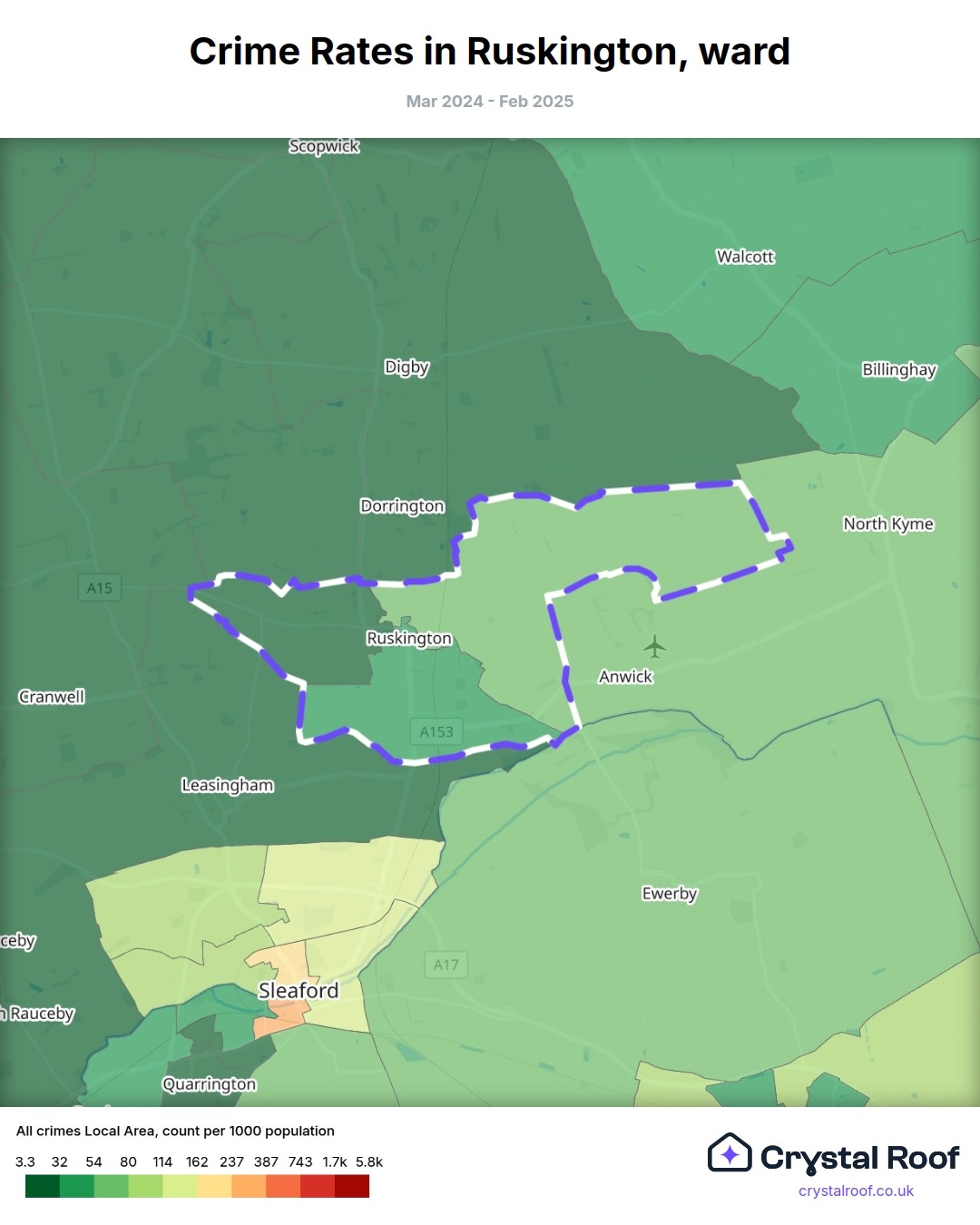 Crime Rates in Ruskington, ward

Mar 2024 - Feb 2025

Scopwick

Walcott

Digby

Billinghay

Dorrington

North Kyme

A15

Ruskington

Anwick

Cranwell

A153

Leasingham

Ewerby

ceby

A17

Sleaford

Rauceby

Quarrington

All crimes Local Area, count per 1000 population

3.3 32 54 80 114 162 237 387 743 1.7k 5.8k

Crystal Roof

crystalroof.co.uk