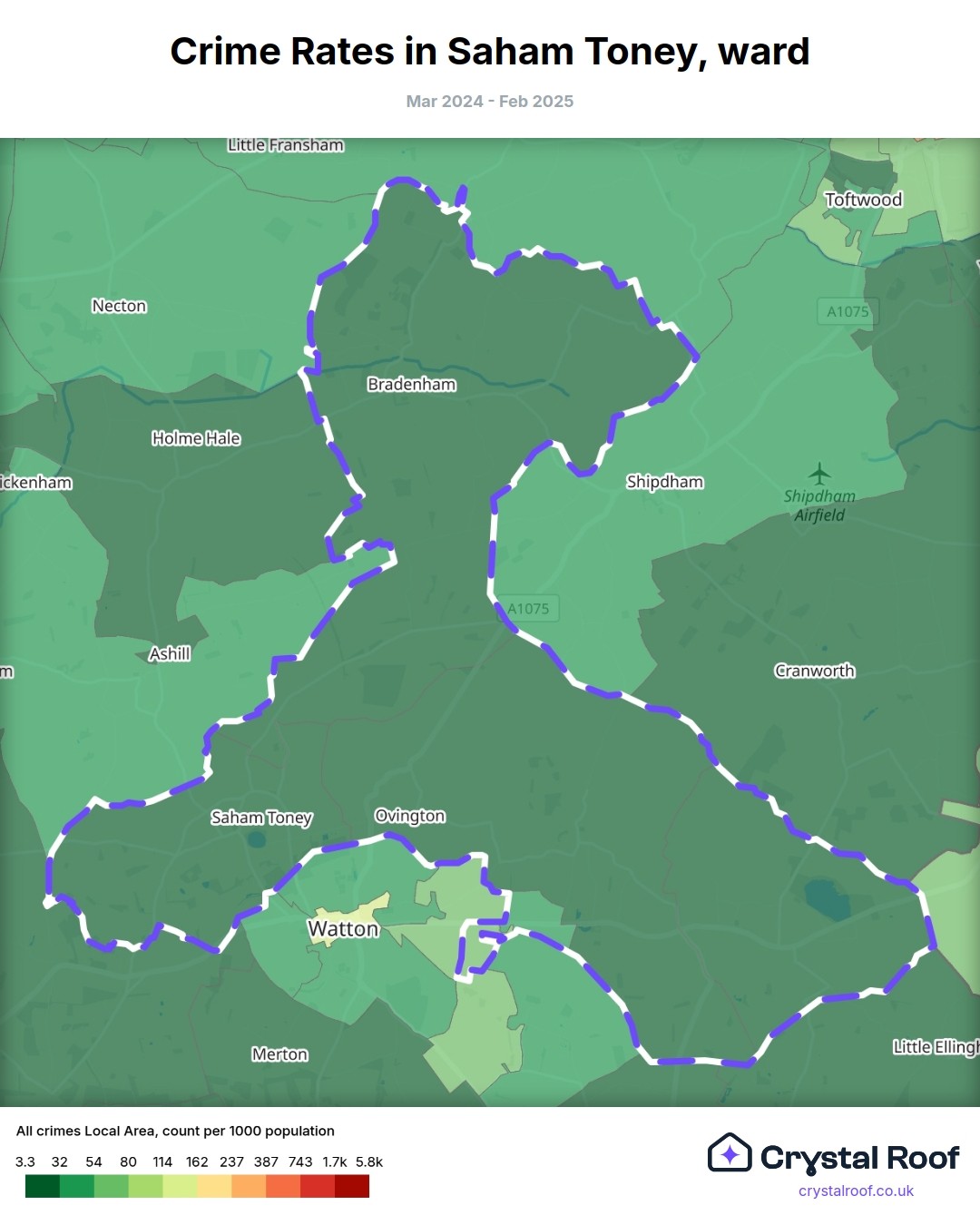 Crime Rates in Saham Toney, ward

Mar 2024 - Feb 2025

Little Fransham
Toftwood
Necton
A1075
Bradenham
Holme Hale
ickenham
Shipdham
Shipdham Airfield
A1075
Ashill
m
Cranworth
Saham Toney
Ovington
Watton
Merton
Little Elling

All crimes Local Area, count per 1000 population

3.3 32 54 80 114 162 237 387 743 1.7k 5.8k

Crystal Roof
crystalroof.co.uk