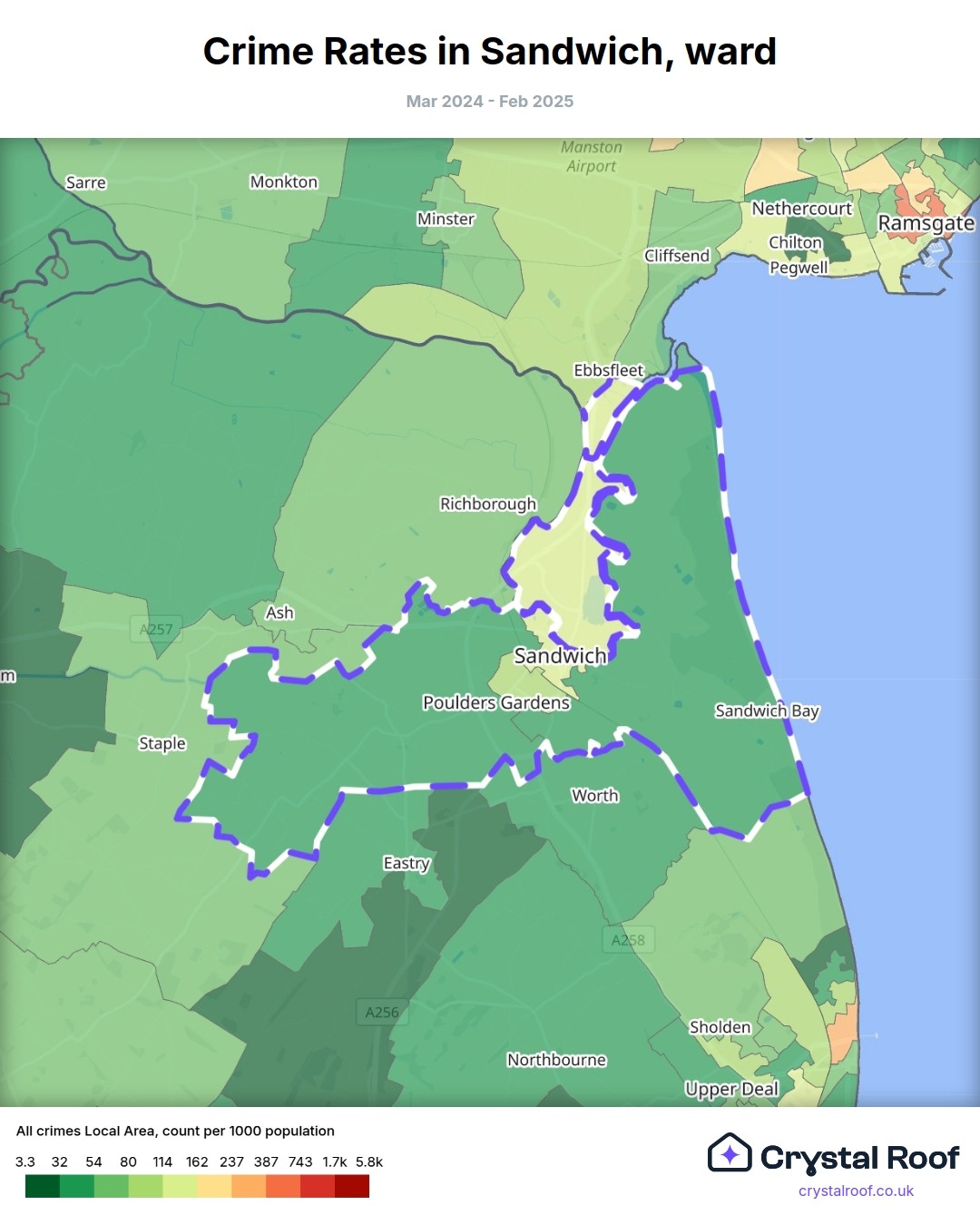 Crime Rates in Sandwich, ward

Mar 2024 - Feb 2025

Manston Airport

Sarre

Monkton

Minster

Nethercourt

Ramsgate

Chilton

Cliffsend

Pegwell

Ebbsfleet

Richborough

Ash

A257

m

Sandwich

Poulders Gardens

Sandwich Bay

Staple

Worth

Eastry

A258

A256

Sholden

Northbourne

Upper Deal

All crimes Local Area, count per 1000 population

3.3 32 54 80 114 162 237 387 743 1.7k 5.8k

Crystal Roof

crystalroof.co.uk