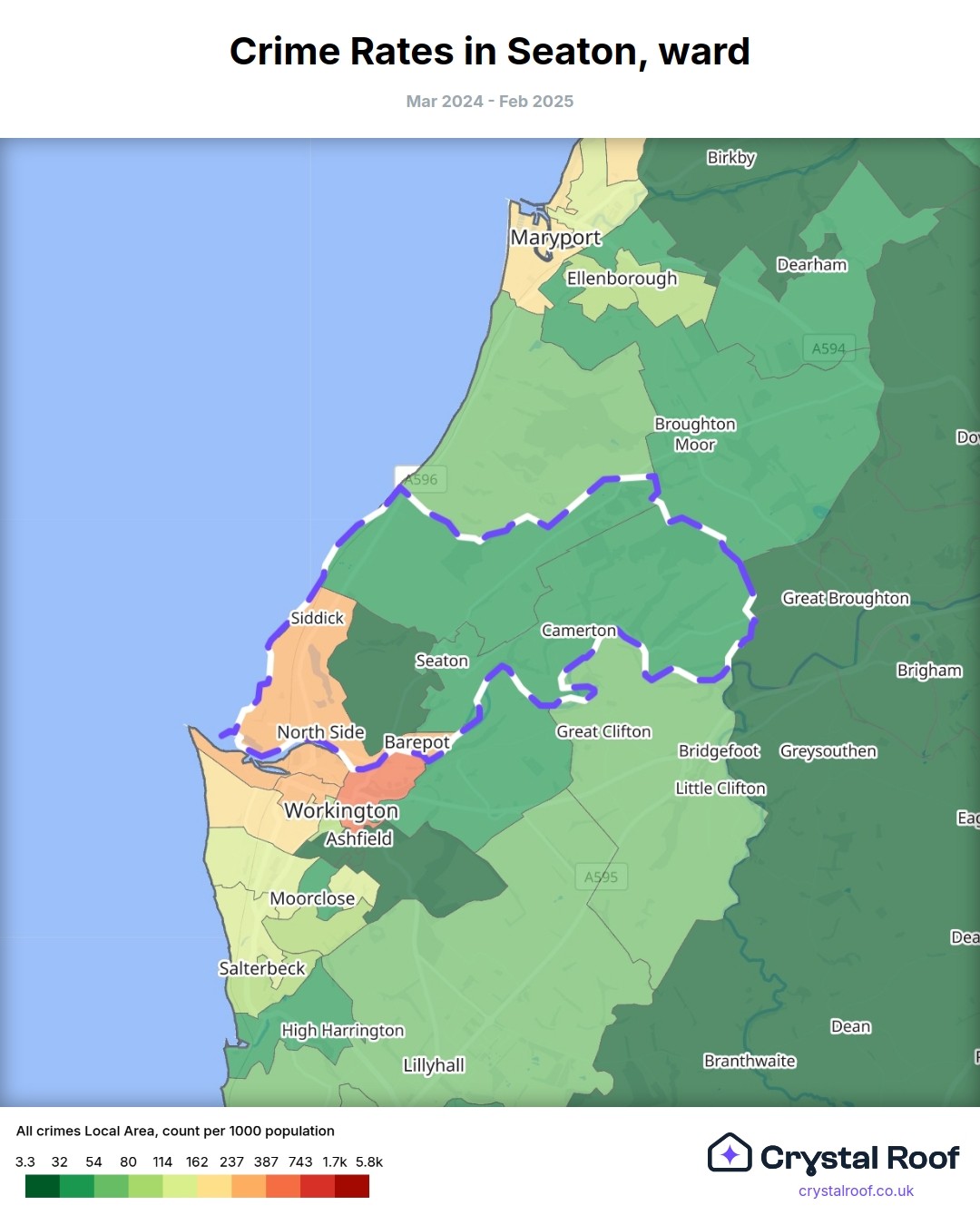 Crime Rates in Seaton, ward

Mar 2024 - Feb 2025

Birkby
Maryport
Ellenborough
Dearham
A594
Broughton Moor
Do
A596
Great Broughton
Siddick
Camerton
Seaton
Brigham
North Side
Barepot
Great Clifton
Bridgefoot
Greysouthen
Little Clifton
Workington
Ashfield
Eag
A595
Moorclose
Dea
Salterbeck
High Harrington
Dean
Lillyhall
Branthwaite

All crimes Local Area, count per 1000 population

3.3 32 54 80 114 162 237 387 743 1.7k 5.8k

Crystal Roof
crystalroof.co.uk