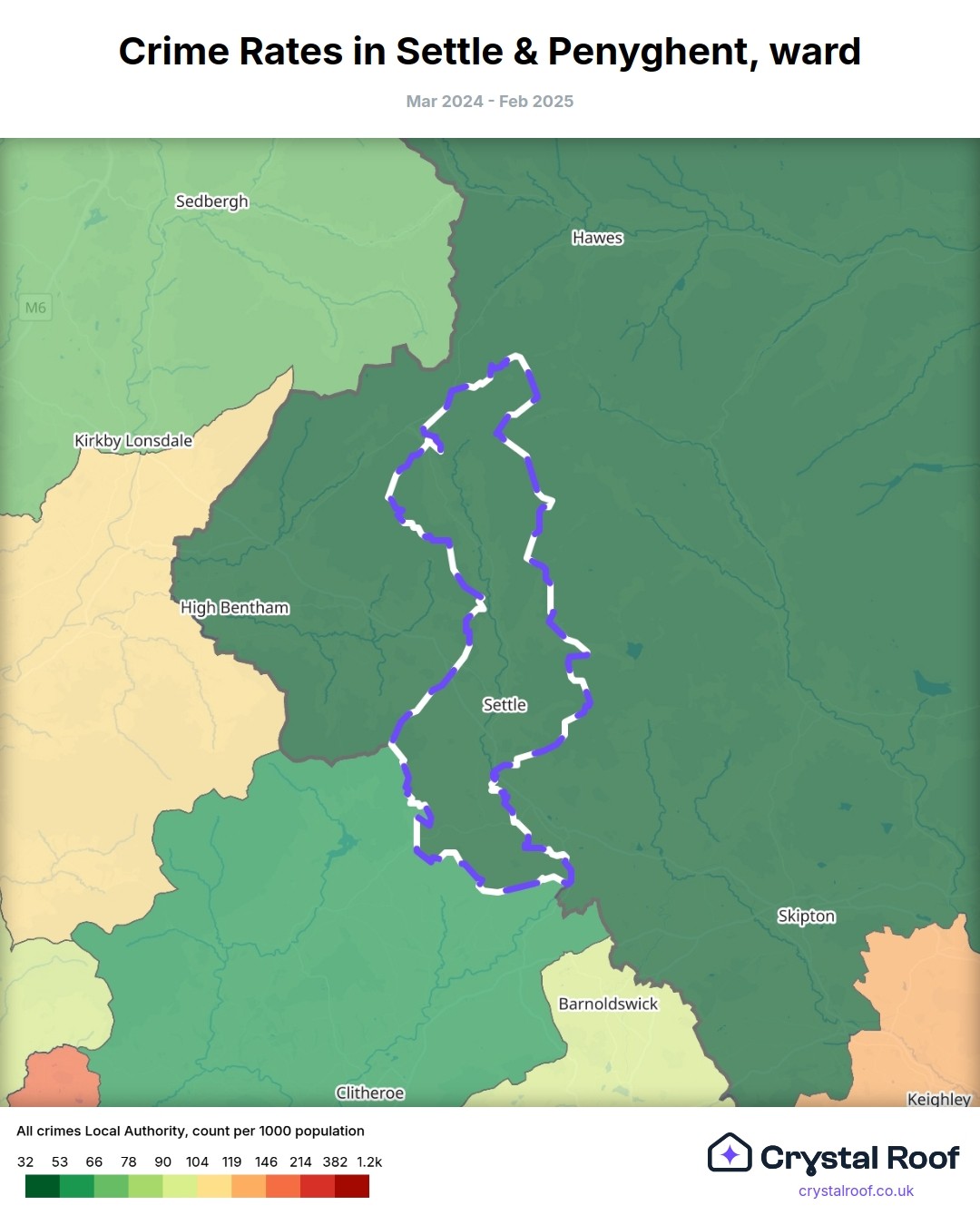 Crime Rates in Settle & Penyghent, ward

Mar 2024 - Feb 2025

Sedbergh

Hawes

M6

Kirkby Lonsdale

High Bentham

Settle

Skipton

Barnoldswick

Clitheroe

Keighley

All crimes Local Authority, count per 1000 population

32 53 66 78 90 104 119 146 214 382 1.2k

Crystal Roof
crystalroof.co.uk