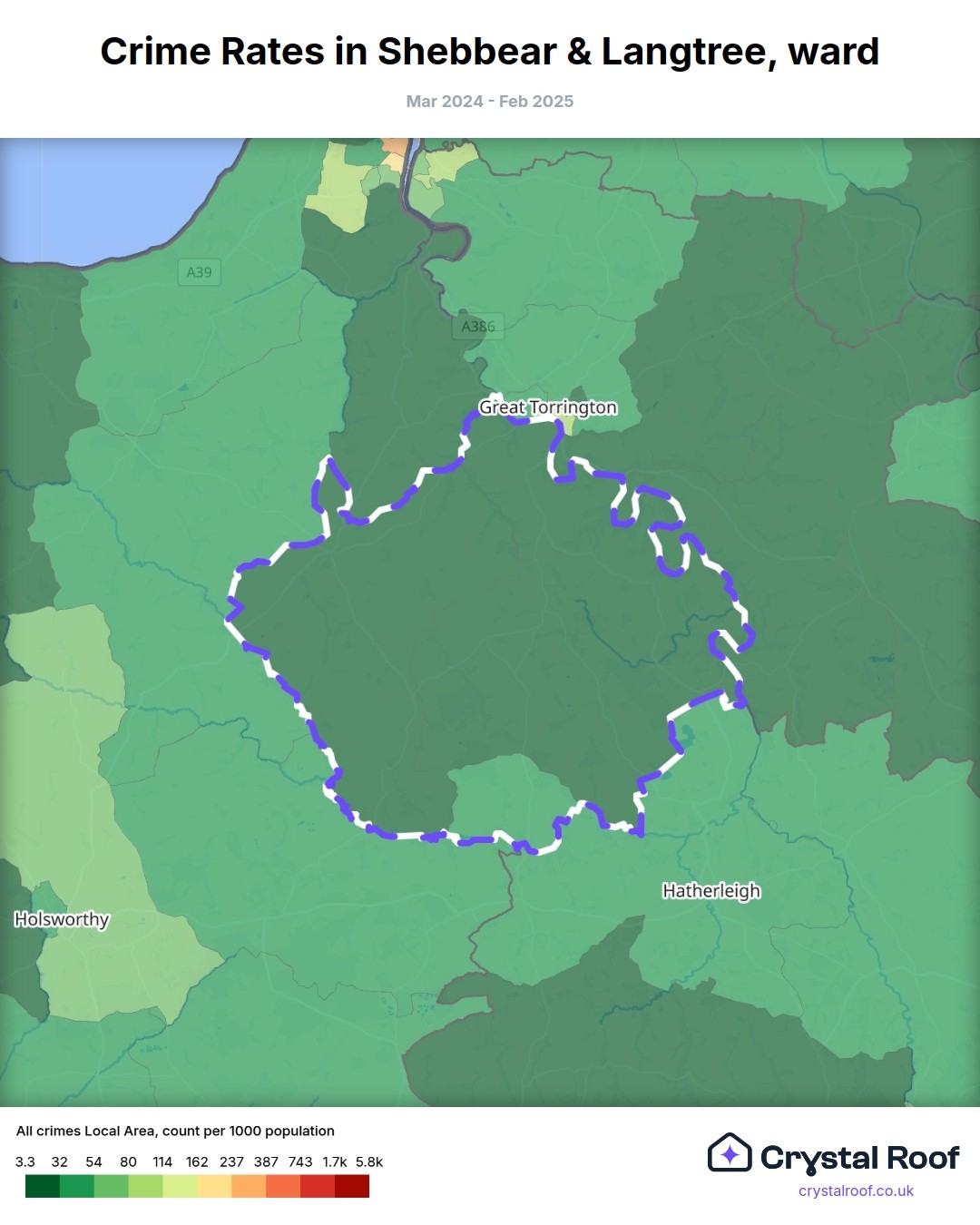 Crime Rates in Shebbear & Langtree, ward

Mar 2024 - Feb 2025

A39

A386

Great Torrington

Hatherleigh

Holsworthy

All crimes Local Area, count per 1000 population

3.3 32 54 80 114 162 237 387 743 1.7k 5.8k

Crystal Roof
crystalroof.co.uk