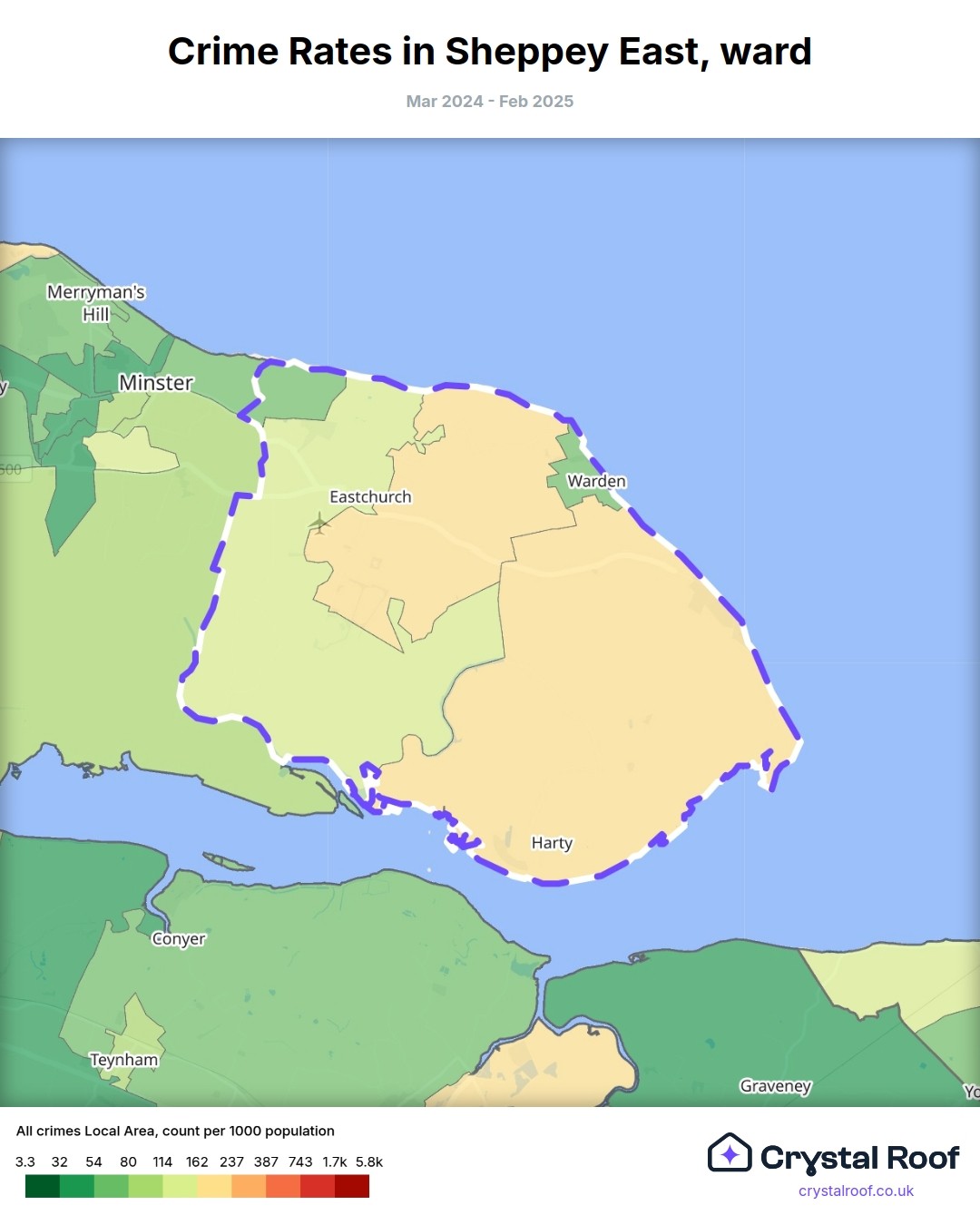 Crime Rates in Sheppey East, ward

Mar 2024 - Feb 2025

Merryman's Hill

Minster

y

500

Eastchurch

Warden

Harty

Conyer

Teynham

Graveney

Yo

All crimes Local Area, count per 1000 population

3.3 32 54 80 114 162 237 387 743 1.7k 5.8k

Crystal Roof

crystalroof.co.uk