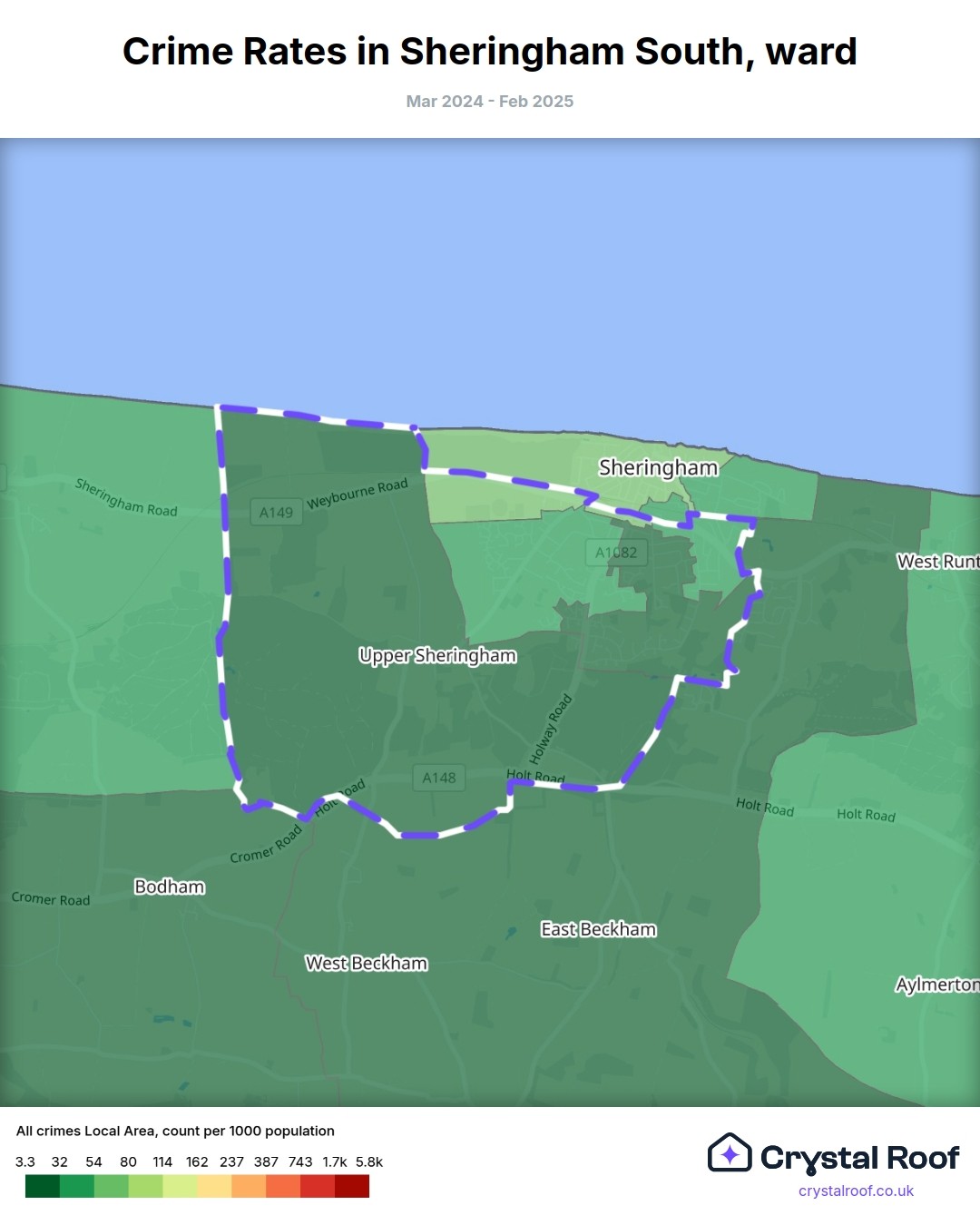 Crime Rates in Sheringham South, ward

Mar 2024 - Feb 2025

Sheringham Road
A149
Weybourne Road
Sheringham
A1082
West Runt
Upper Sheringham
Holway Road
A148
Holt Road
Holt Road
Holt Road
Holt Road
Cromer Road
Cromer Road
Bodham
East Beckham
West Beckham
Aylmerton

All crimes Local Area, count per 1000 population

3.3 32 54 80 114 162 237 387 743 1.7k 5.8k

Crystal Roof
crystalroof.co.uk