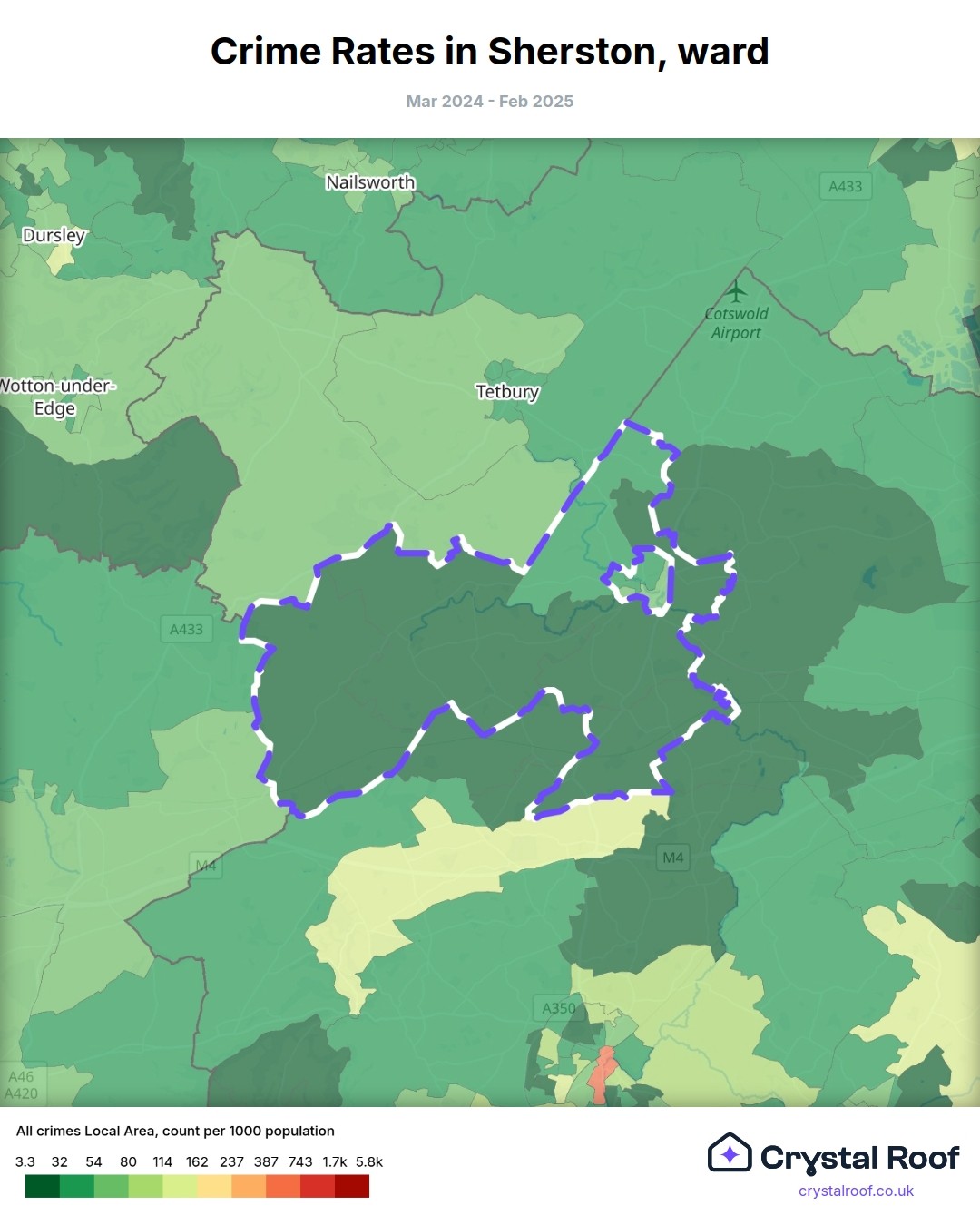 Crime Rates in Sherston, ward

Mar 2024 - Feb 2025

Nailsworth
A433
Dursley
Cotswold Airport
Wotton-under-Edge
Tetbury
A433
M4
M4
A350
A46
A420

All crimes Local Area, count per 1000 population

3.3 32 54 80 114 162 237 387 743 1.7k 5.8k

Crystal Roof
crystalroof.co.uk